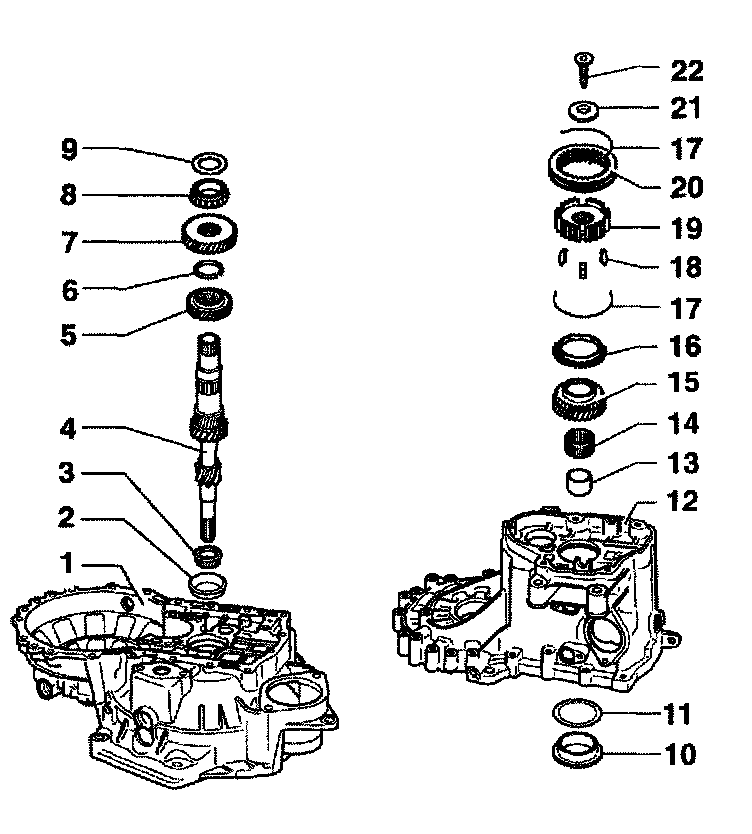 9
8
7
6
5
4
3
2
1
22
21
17
20
19
18
17
16
15
14
13
12
11
10