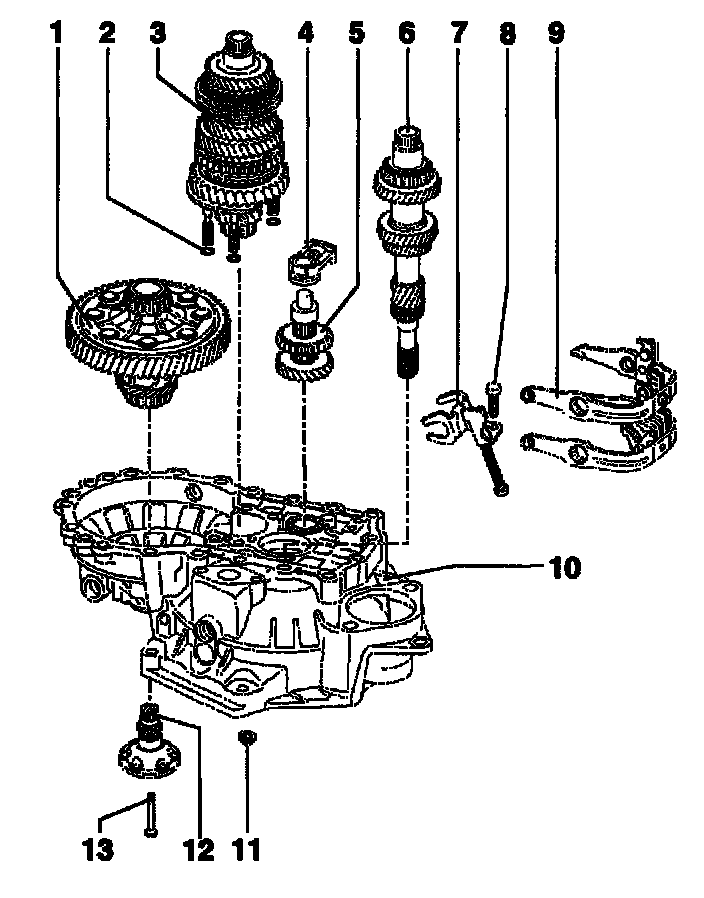 1 2 3 4 5 6 7 8 9

10

13 12 11