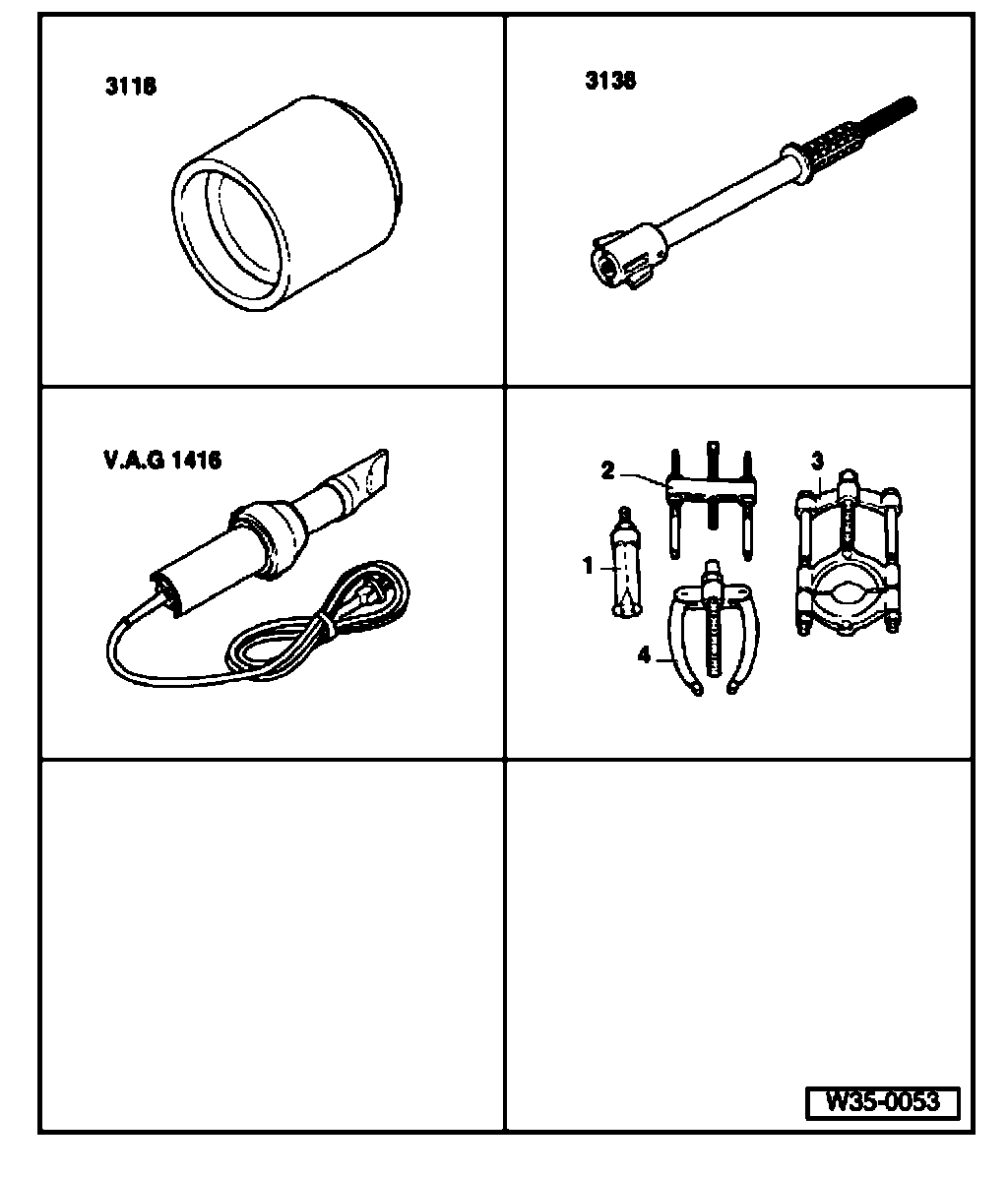 3118

3138

V.A.G 1416

2

3

1

4

W35-0053