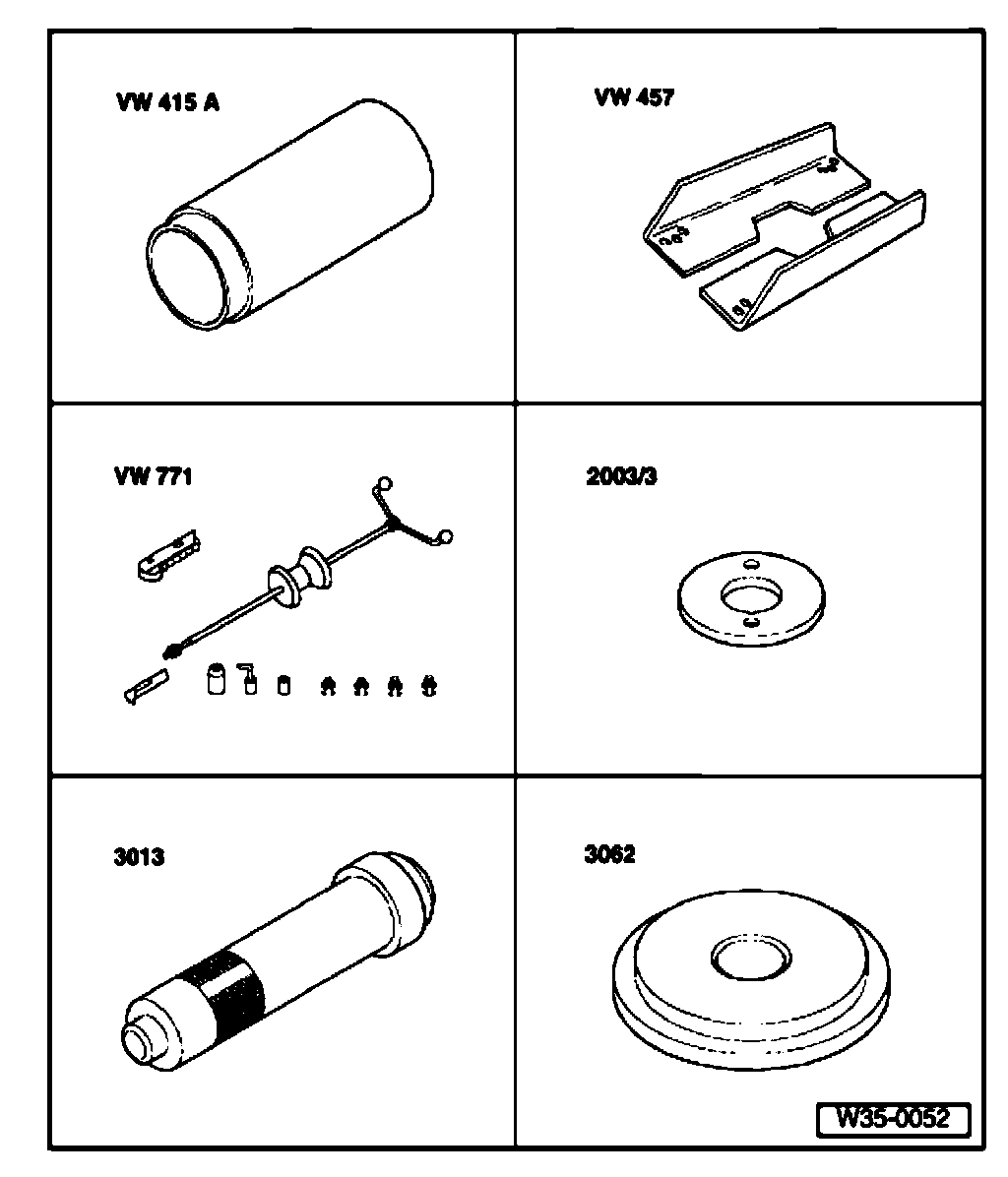 VW 415 A

VW 457

VW 771

2003/3

3013

3062

W35-0052