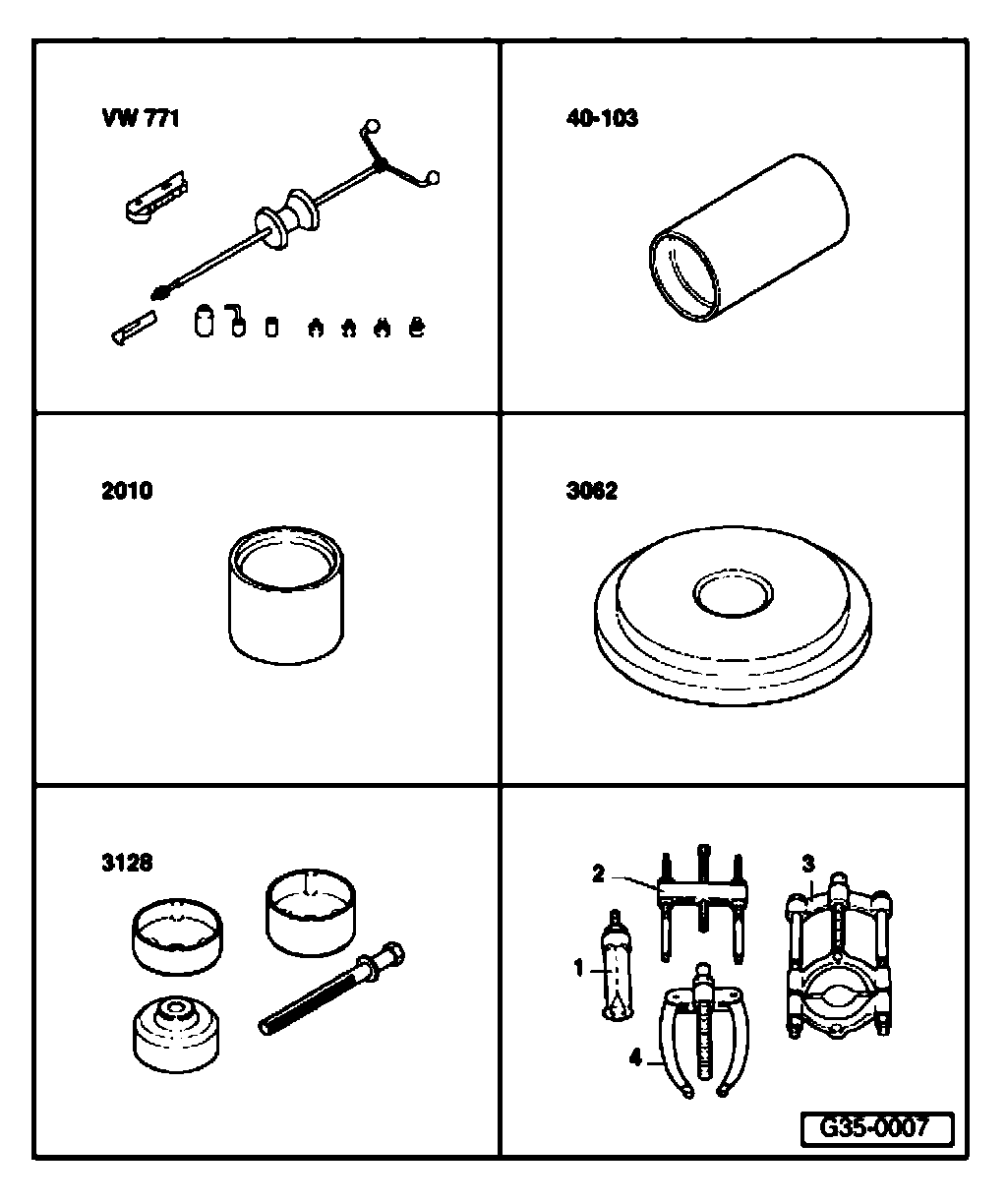 VW 771

40-103

2010

3062

3128

2

3

1

4

G35-0007