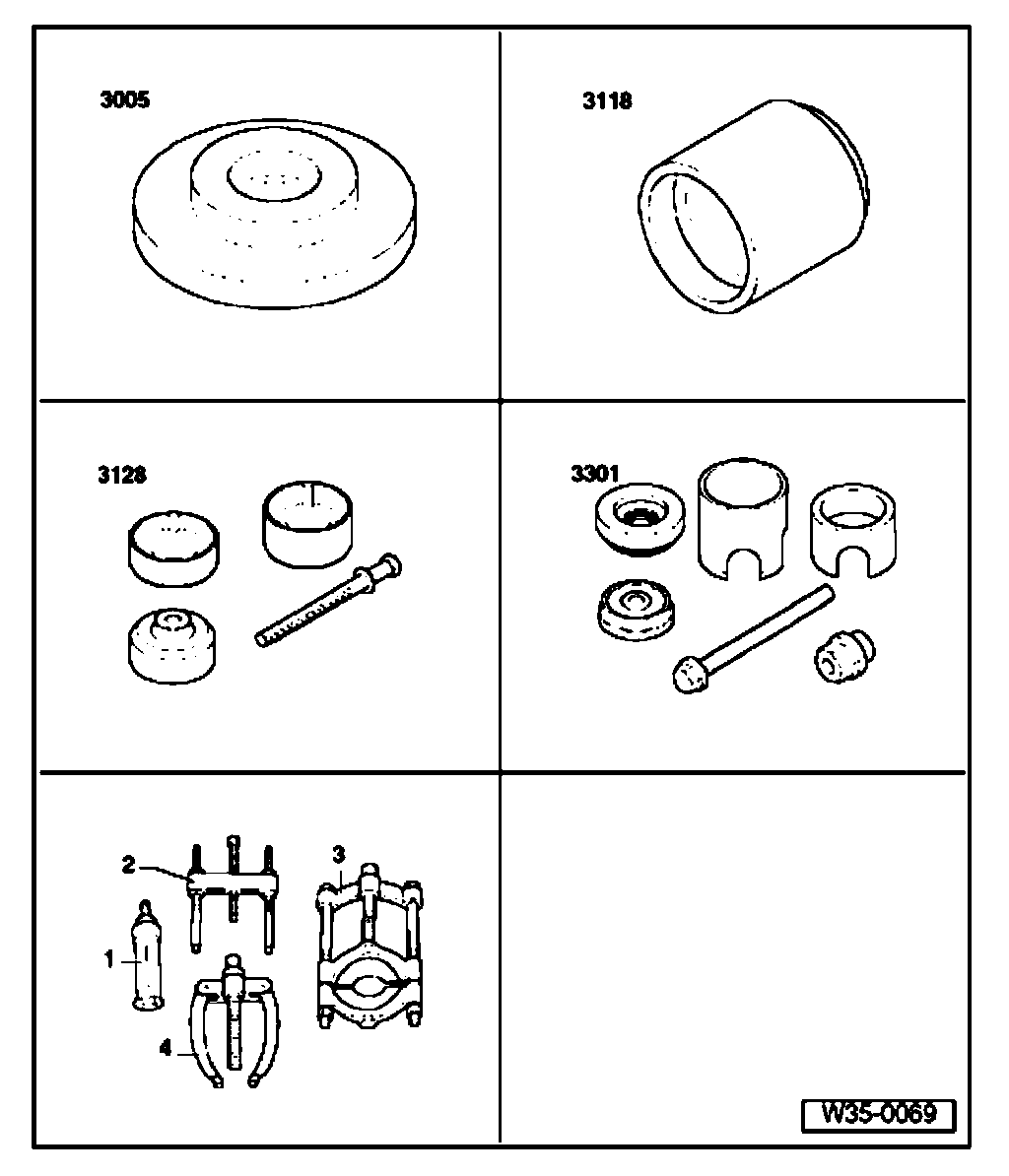 3005

3118

3128

3301

2

3

1

4

W35-0069