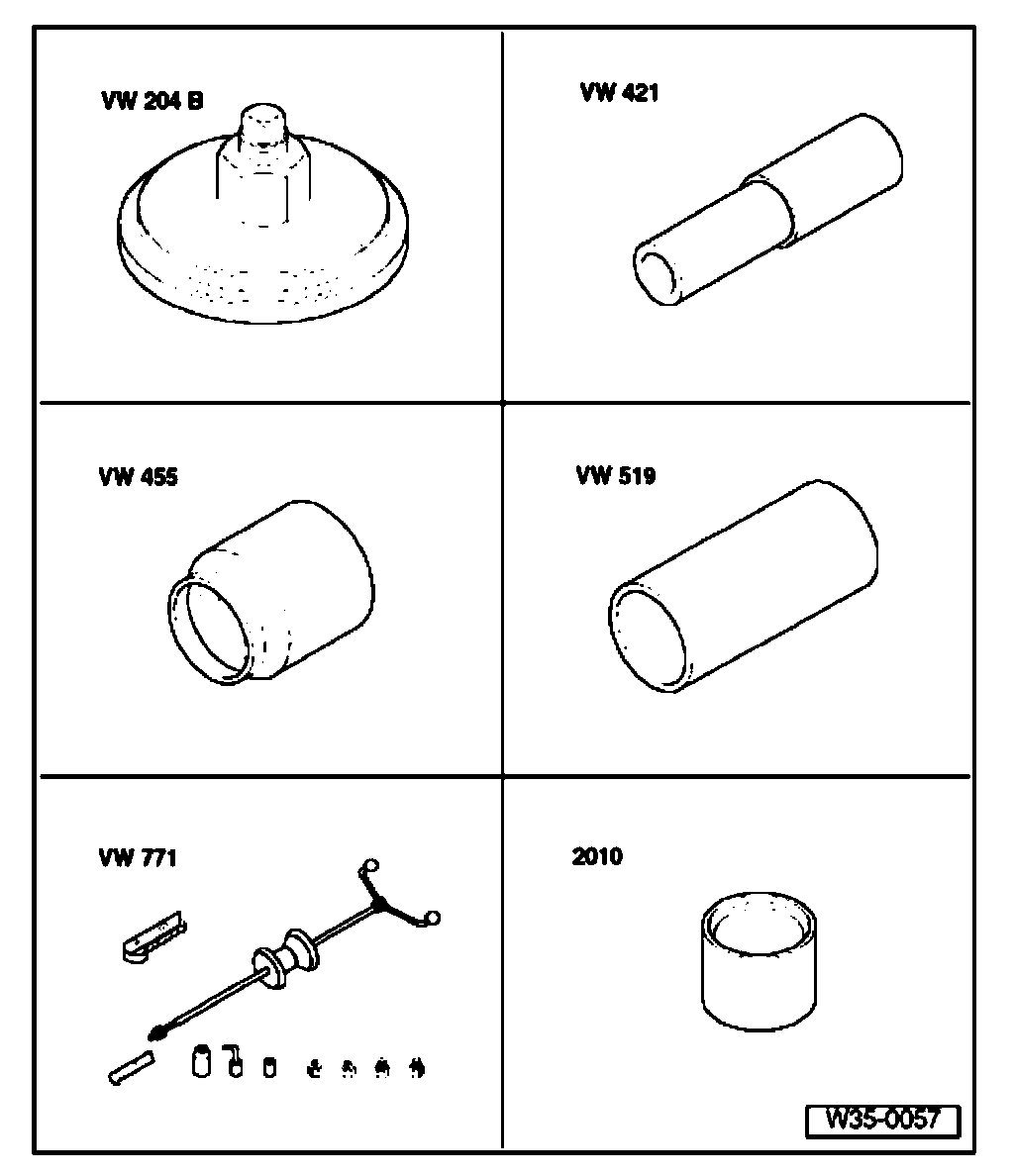 VW 204 B

VW 421

VW 455

VW 519

VW 771

2010

W35-0057