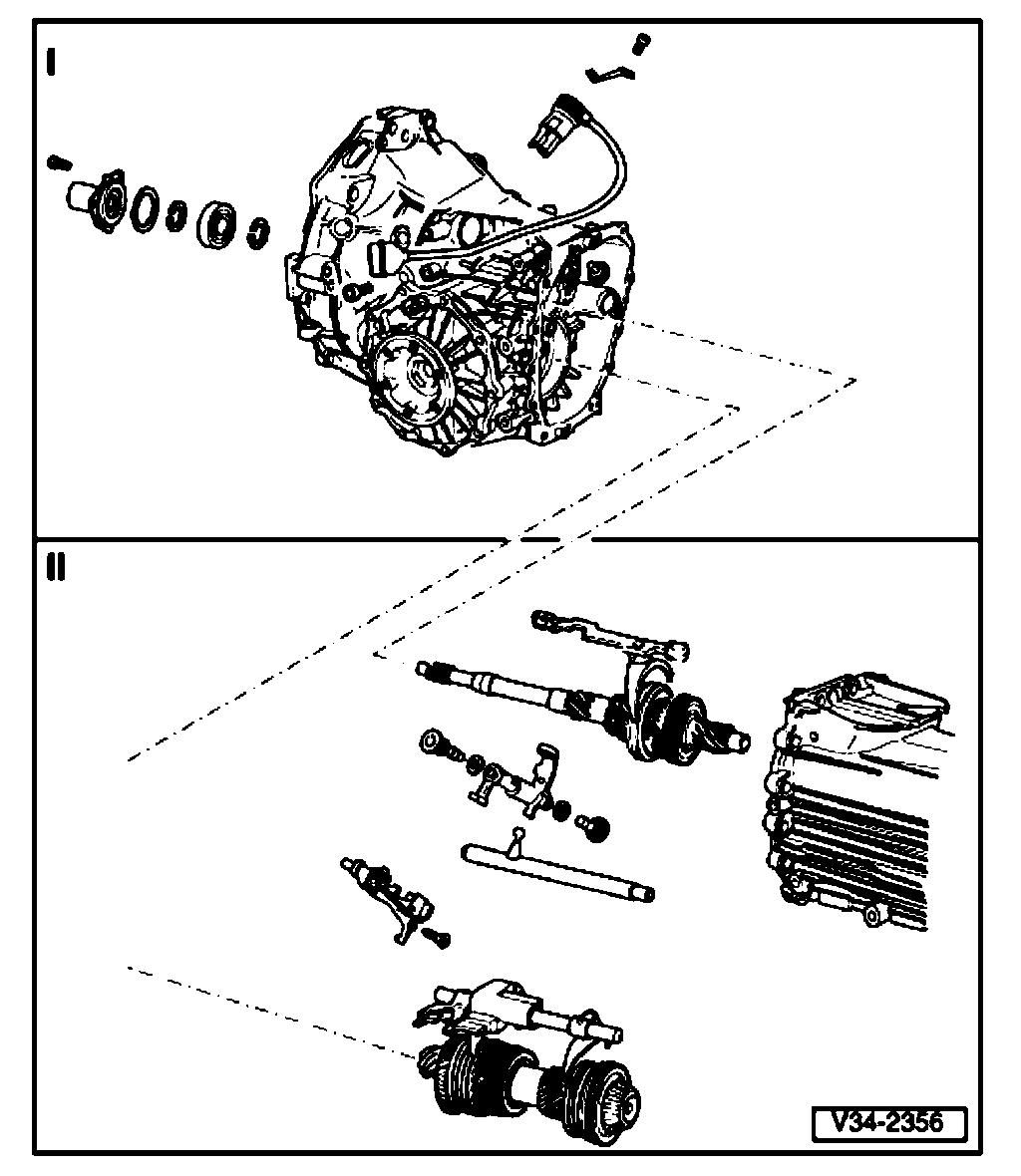 I

II

V34-2356