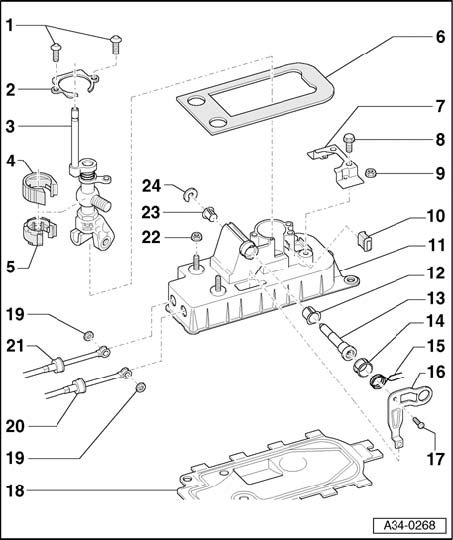 1
2
3
4
5
6
7
8
9
10
11
12
13
14
15
16
17
18
19
19
20
21
22
23
24
A34-0268