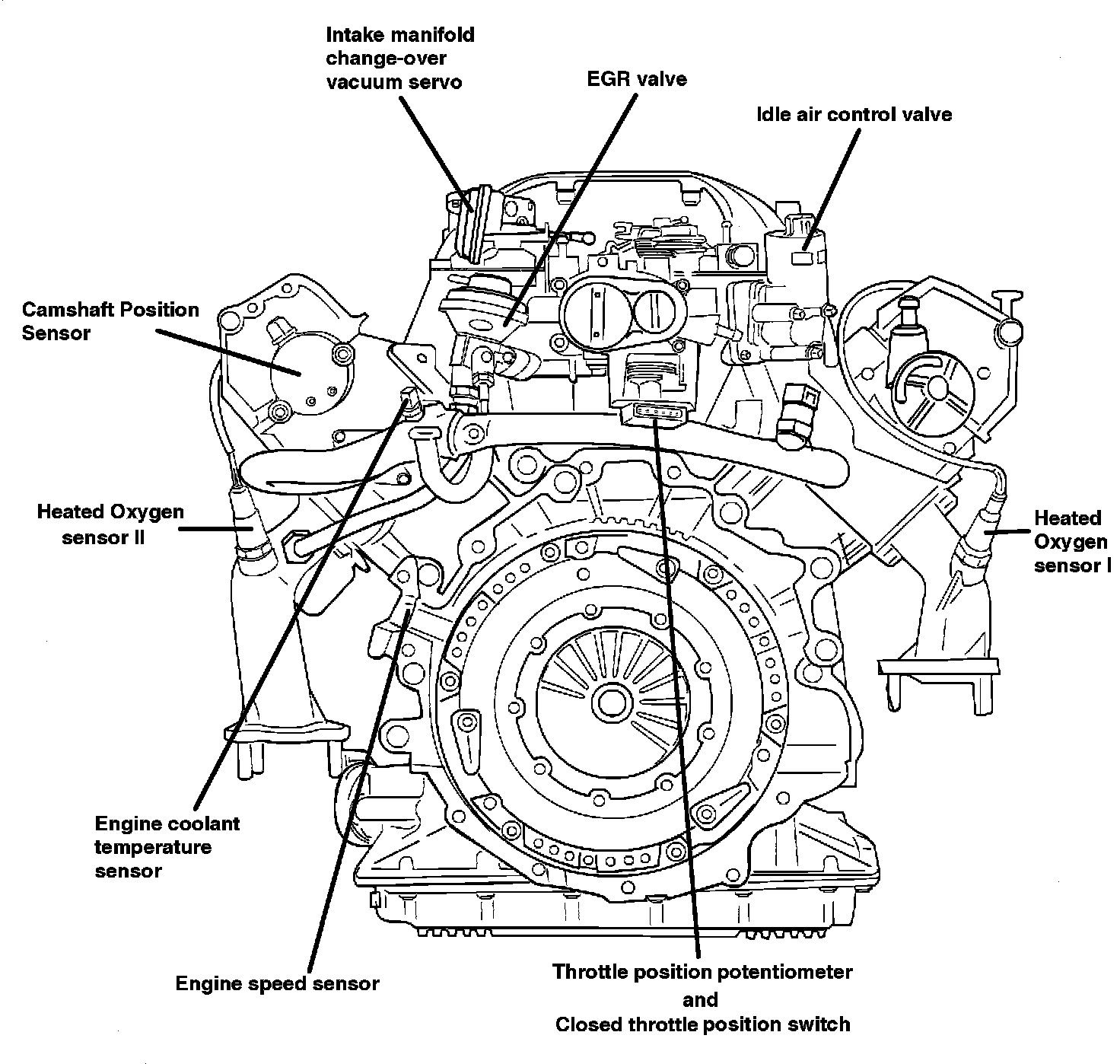 Intake manifold change-over vacuum servo

EGR valve

Idle air control valve

Camshaft Position Sensor

Heated Oxygen sensor II

Heated Oxygen sensor I

Engine coolant temperature sensor

Engine speed sensor

Throttle position potentiometer
and
Closed throttle position switch