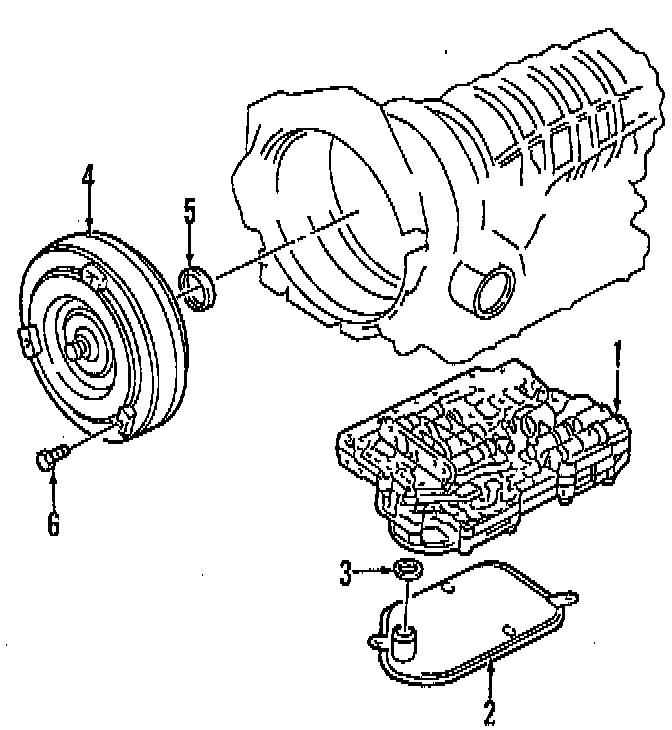 4
5
1
6
3
2