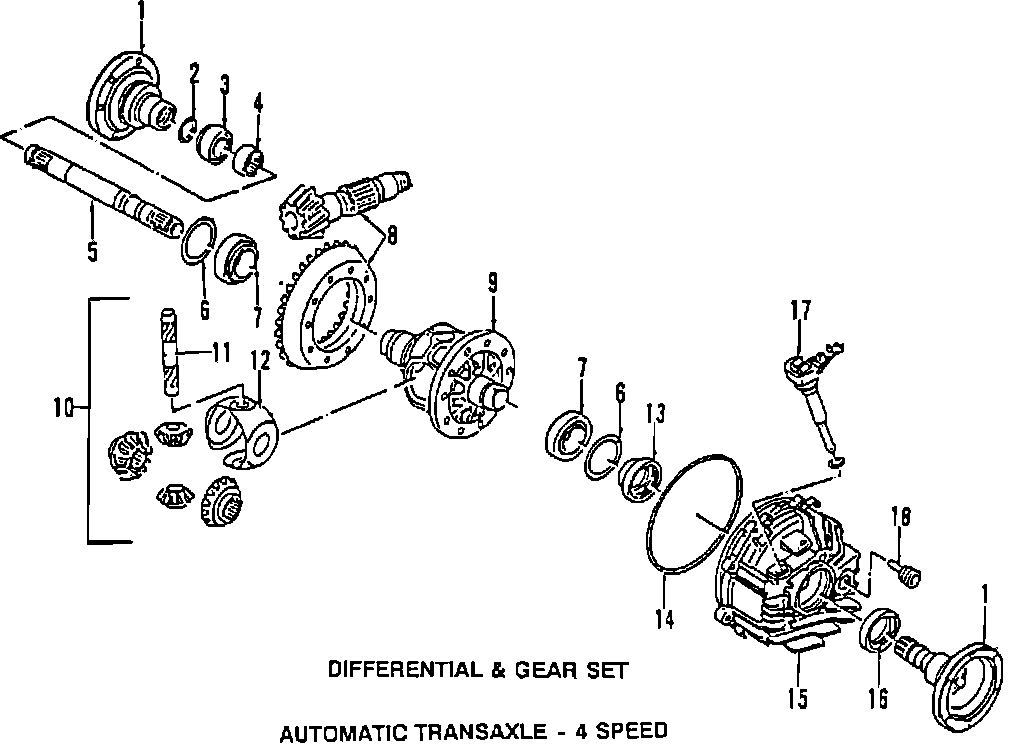 1
2
3
4
5
6
7
8
9
10
11
12
7
6
13
17
18
14
15
16
1

DIFFERENTIAL & GEAR SET

AUTOMATIC TRANSAXLE - 4 SPEED