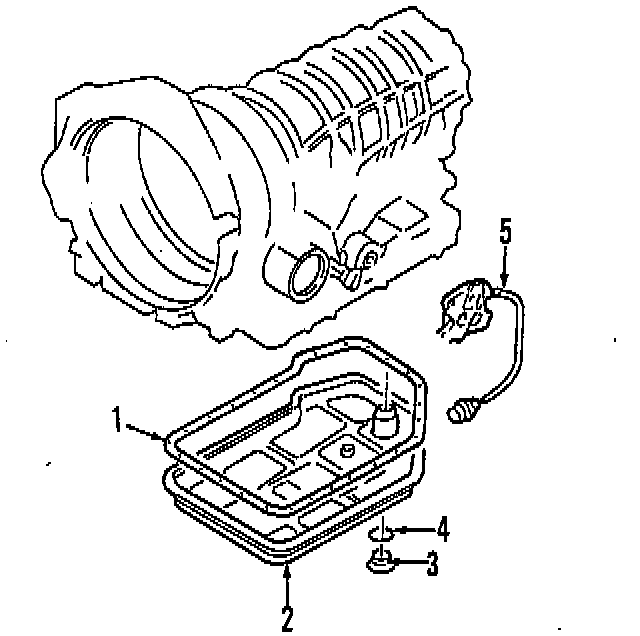 5
1
4
3
2