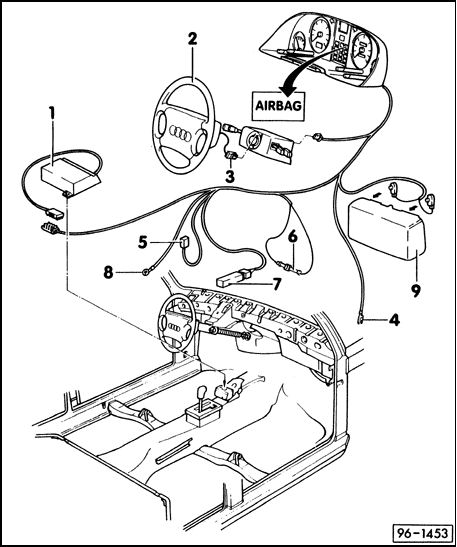 2
AIRBAG
1
3
5
6
8
7
9
4
96-1453