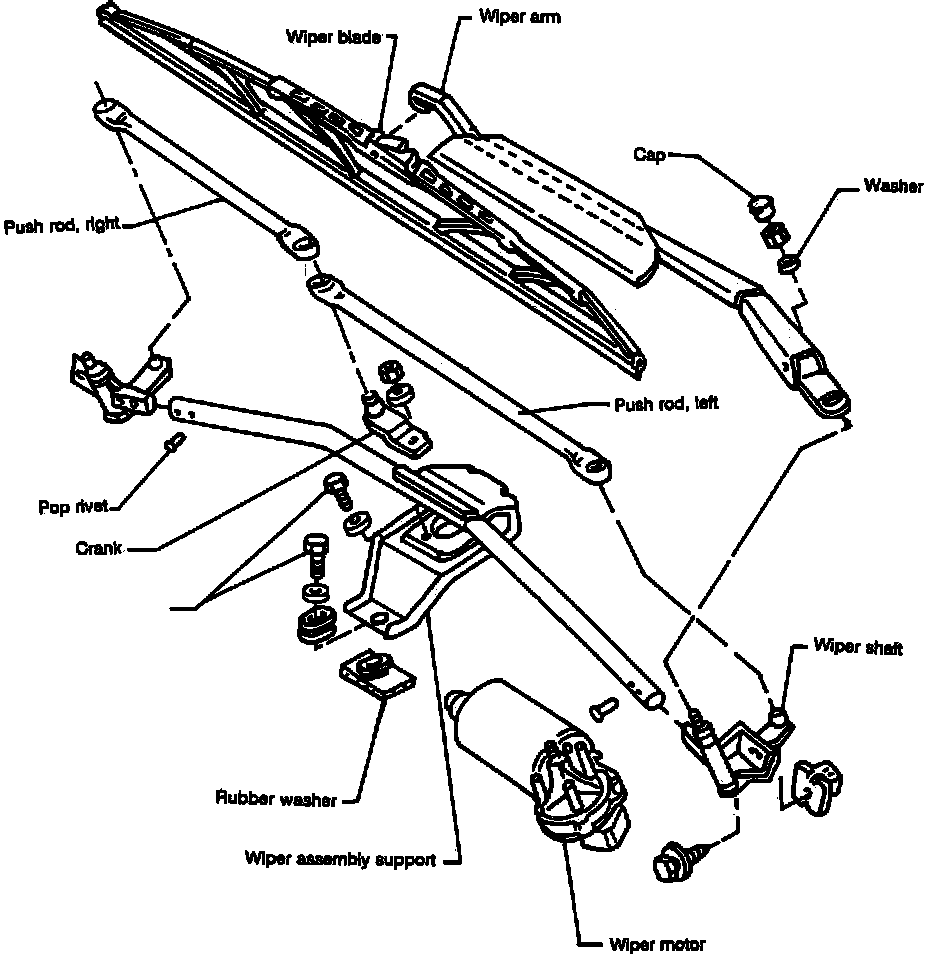 Wiper blade
Wiper arm
Cap
Washer
Push rod, right
Push rod, left
Pop rivet
Crank
Wiper shaft
Rubber washer
Wiper assembly support
Wiper motor