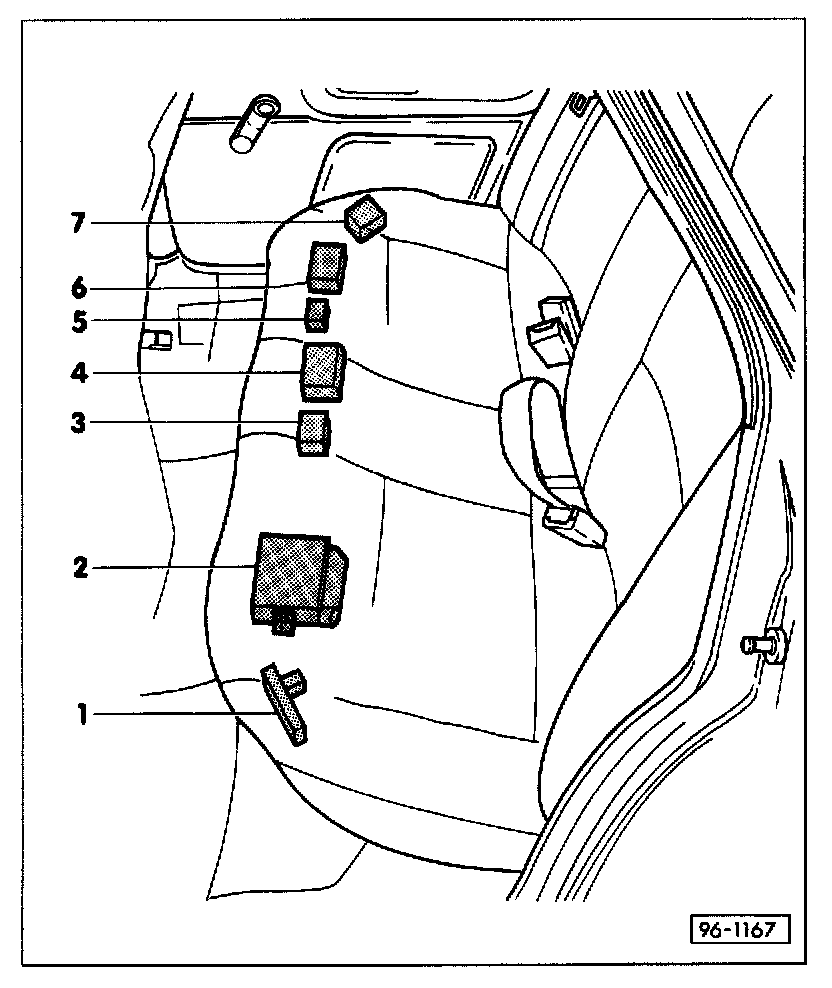 7
6
5
4
3
2
1
96-1167