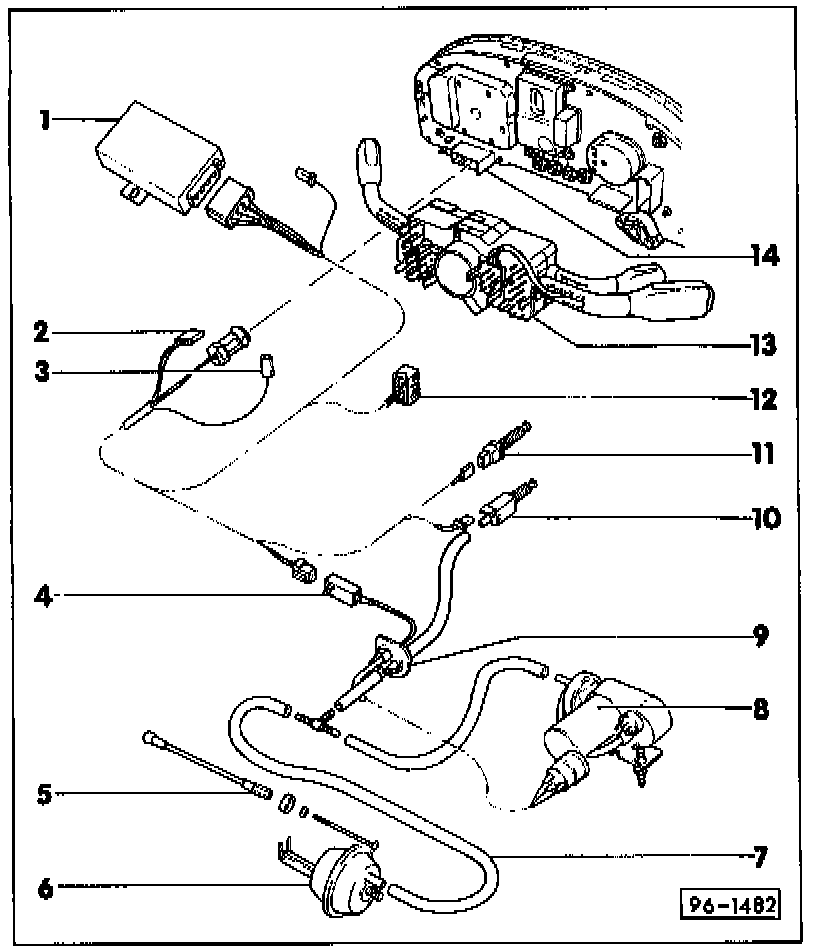 1
2
3
4
5
6
14
13
12
11
10
9
8
7
96-1482