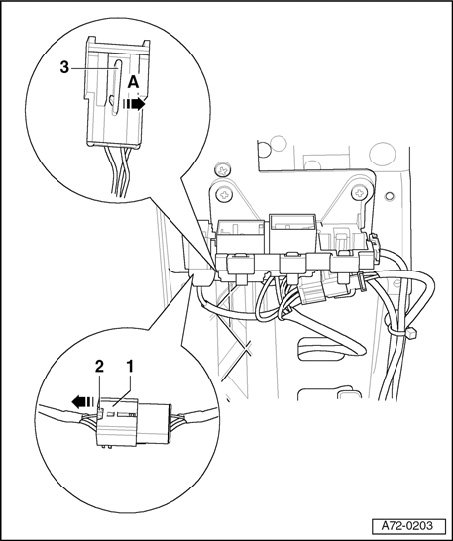 3
A
2
1
A72-0203