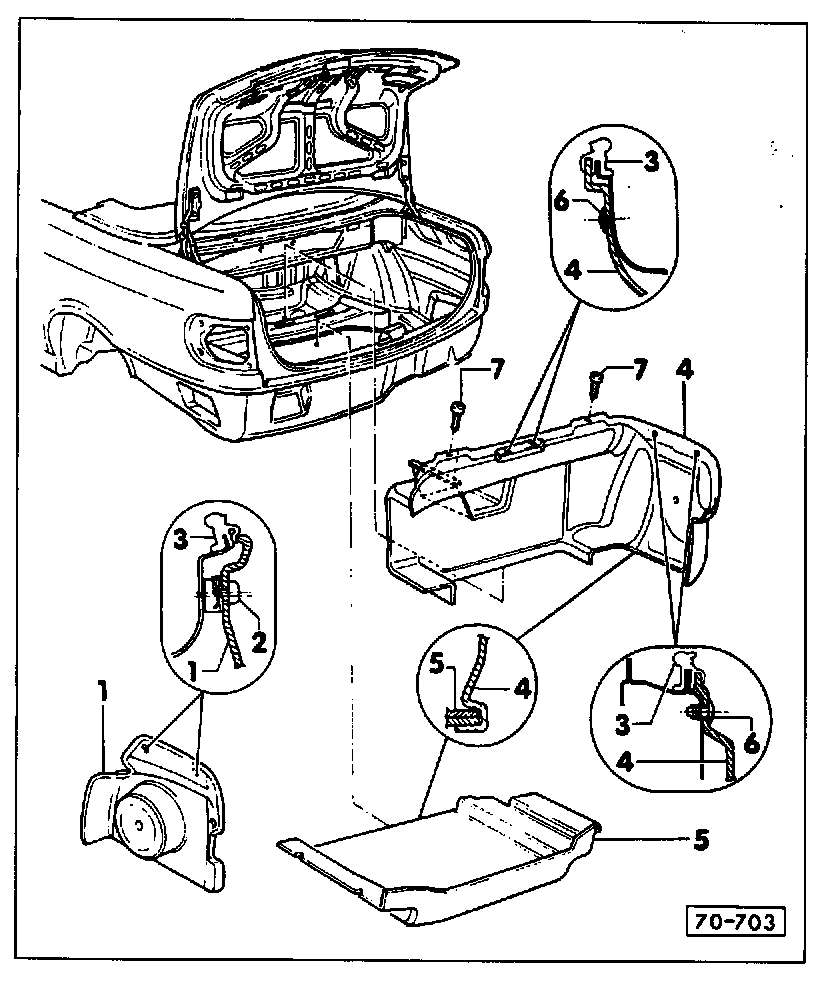 3
6
4
7
7
4
3
2
1
1
5
4
3
6
4
5
70-703