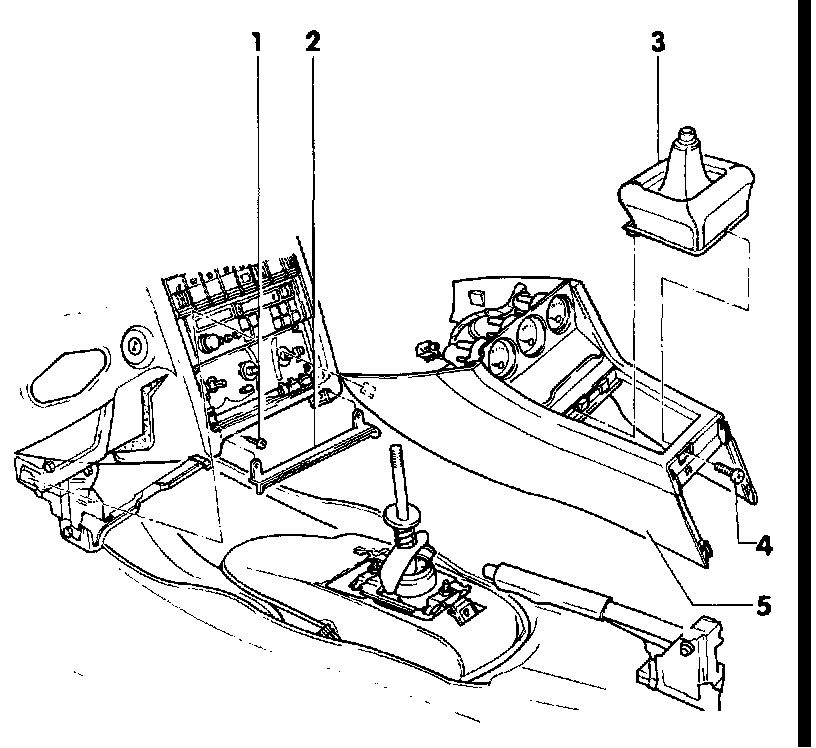 1
2
3
4
5