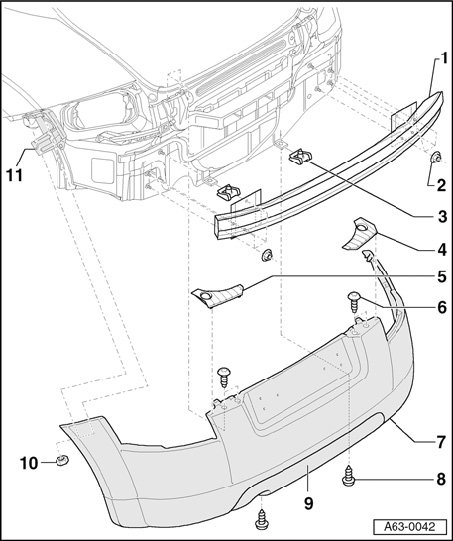 1
11
2
3
4
5
6
7
10
8
9
A63-0042