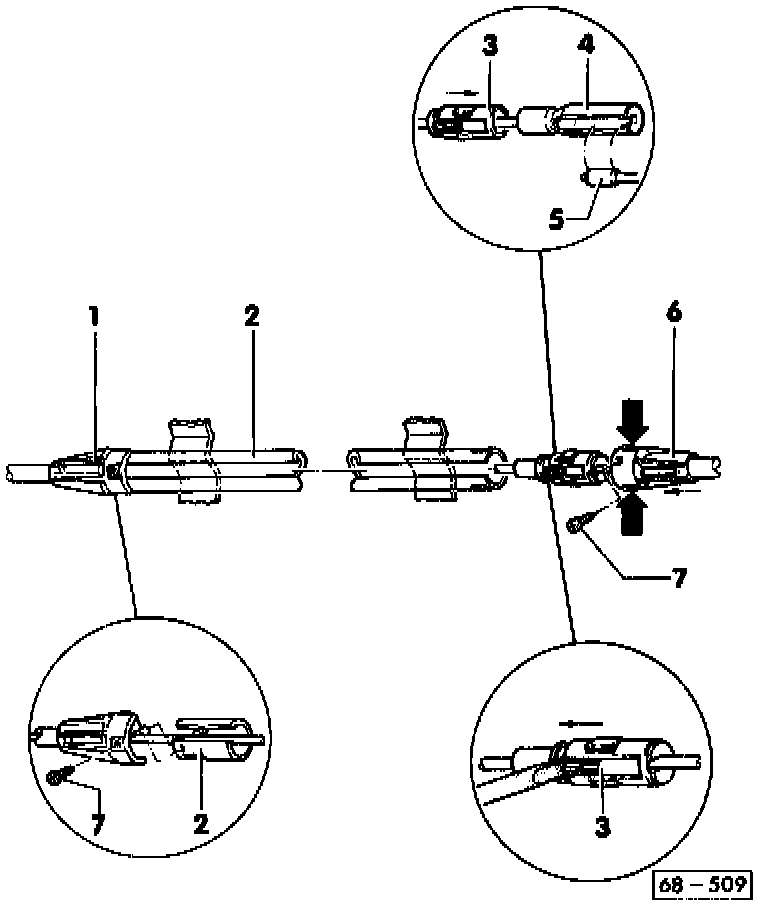 3
4
5
1
2
6
7
7
2
3
68 – 509