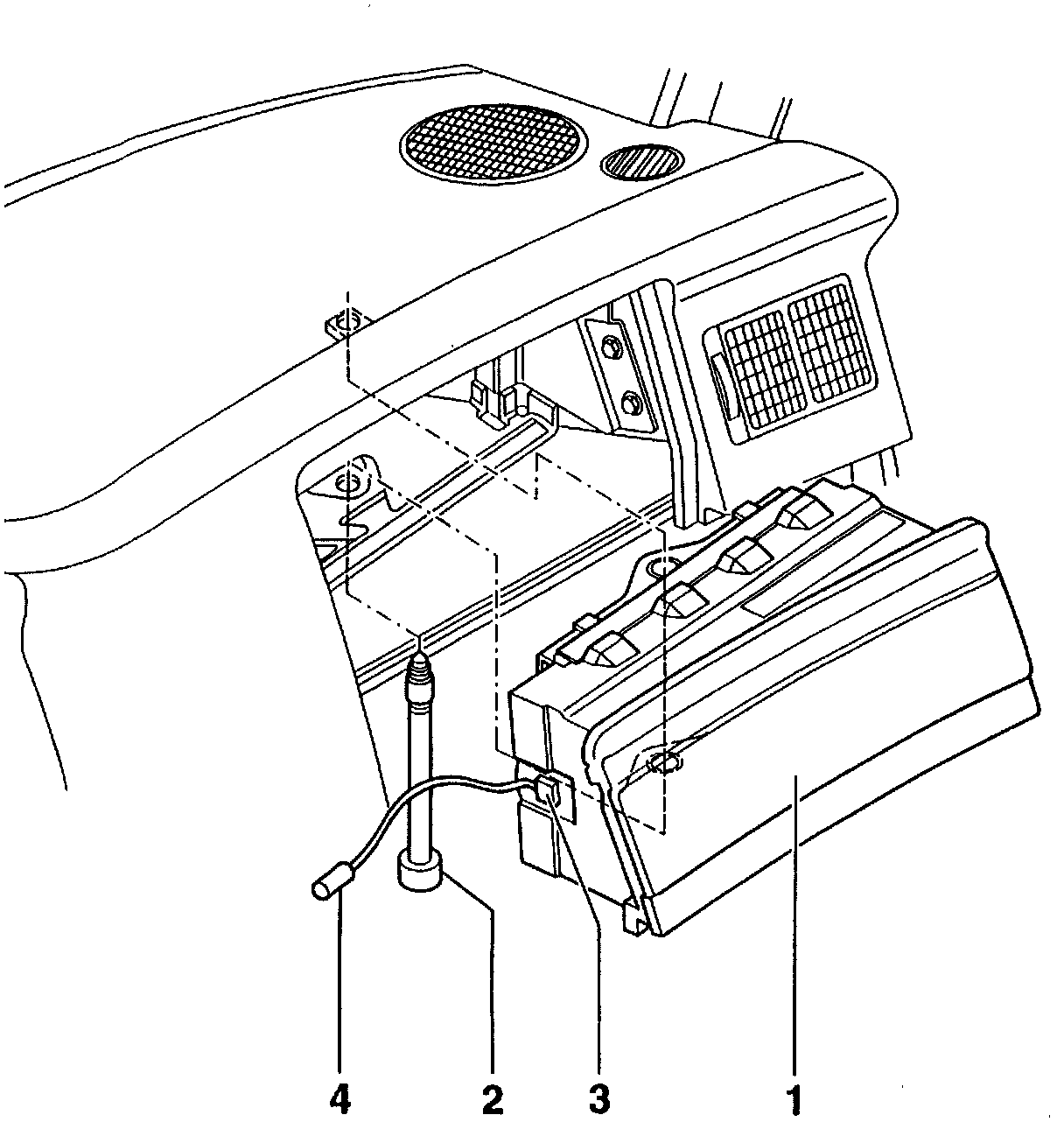 4 2 3 1