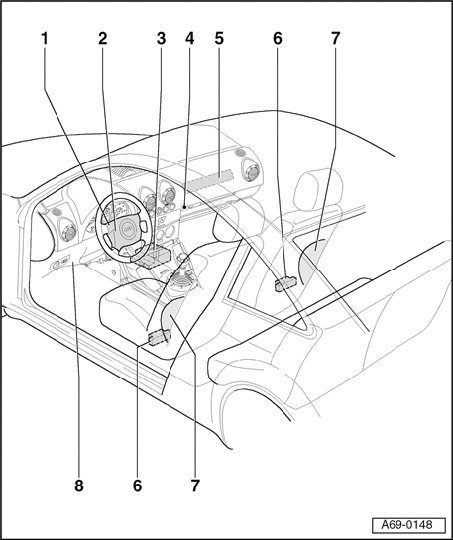 1 2 3 4 5 6 7

8 6 7

A69-0148