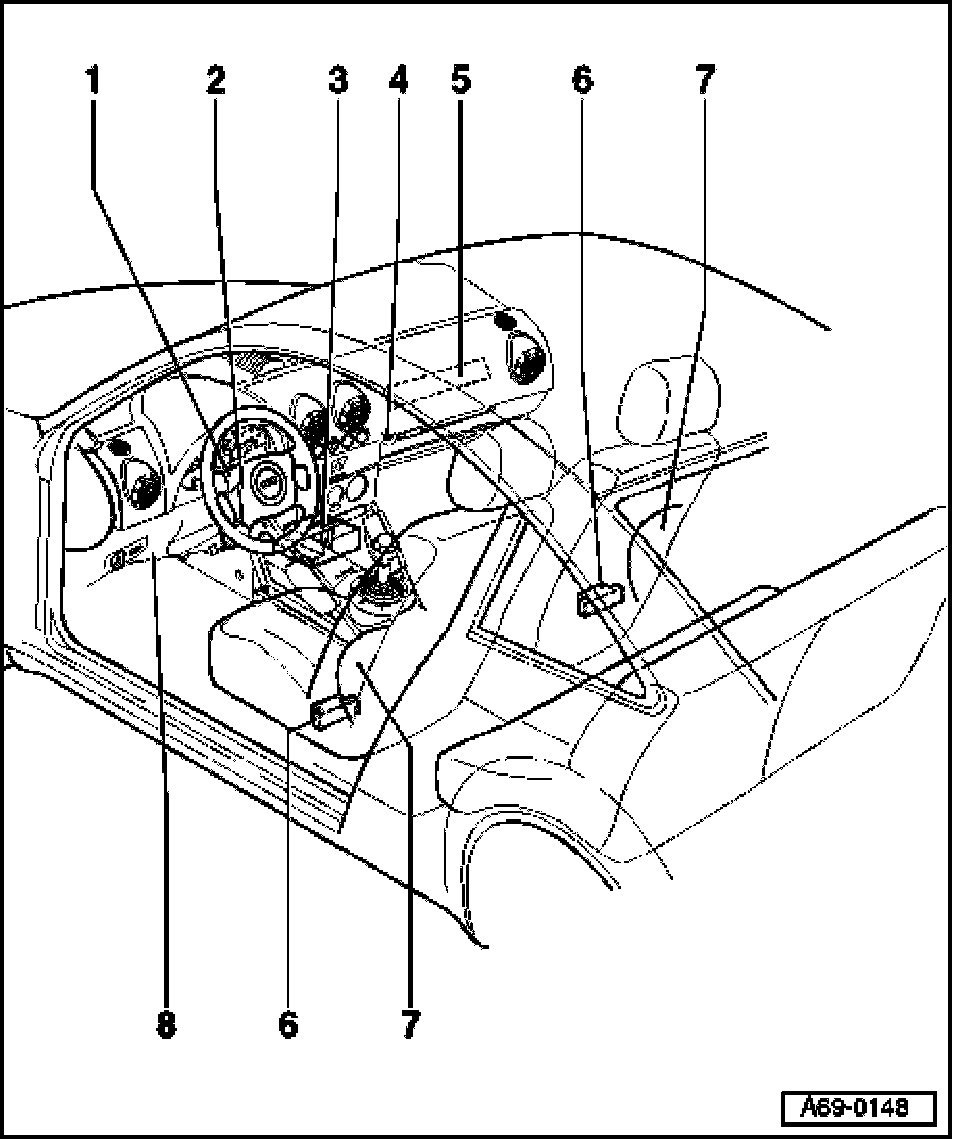 1 2 3 4 5 6 7

8 6 7

A69-0148