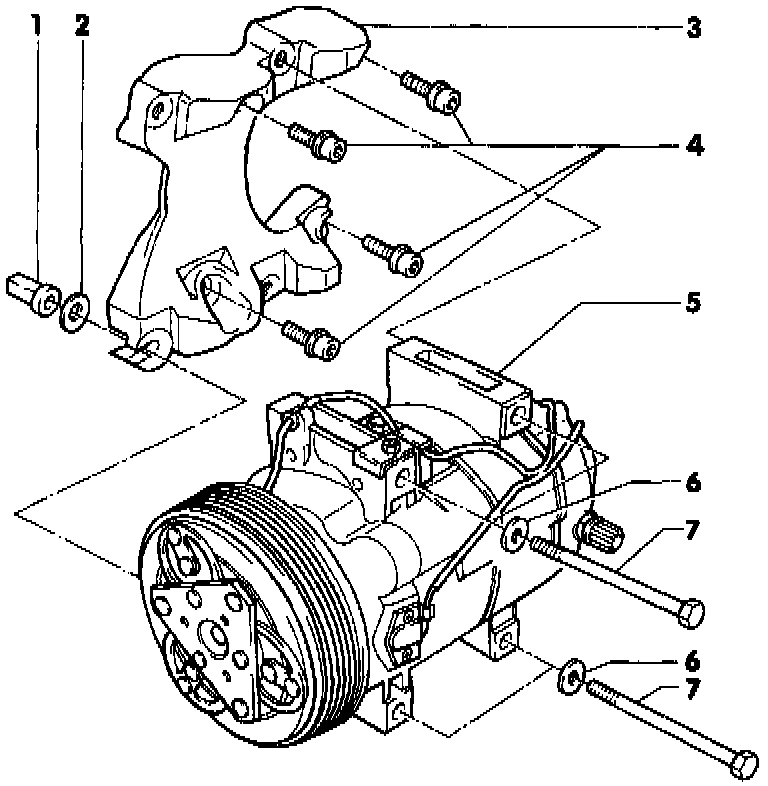 1
2
3
4
5
6
7
6
7