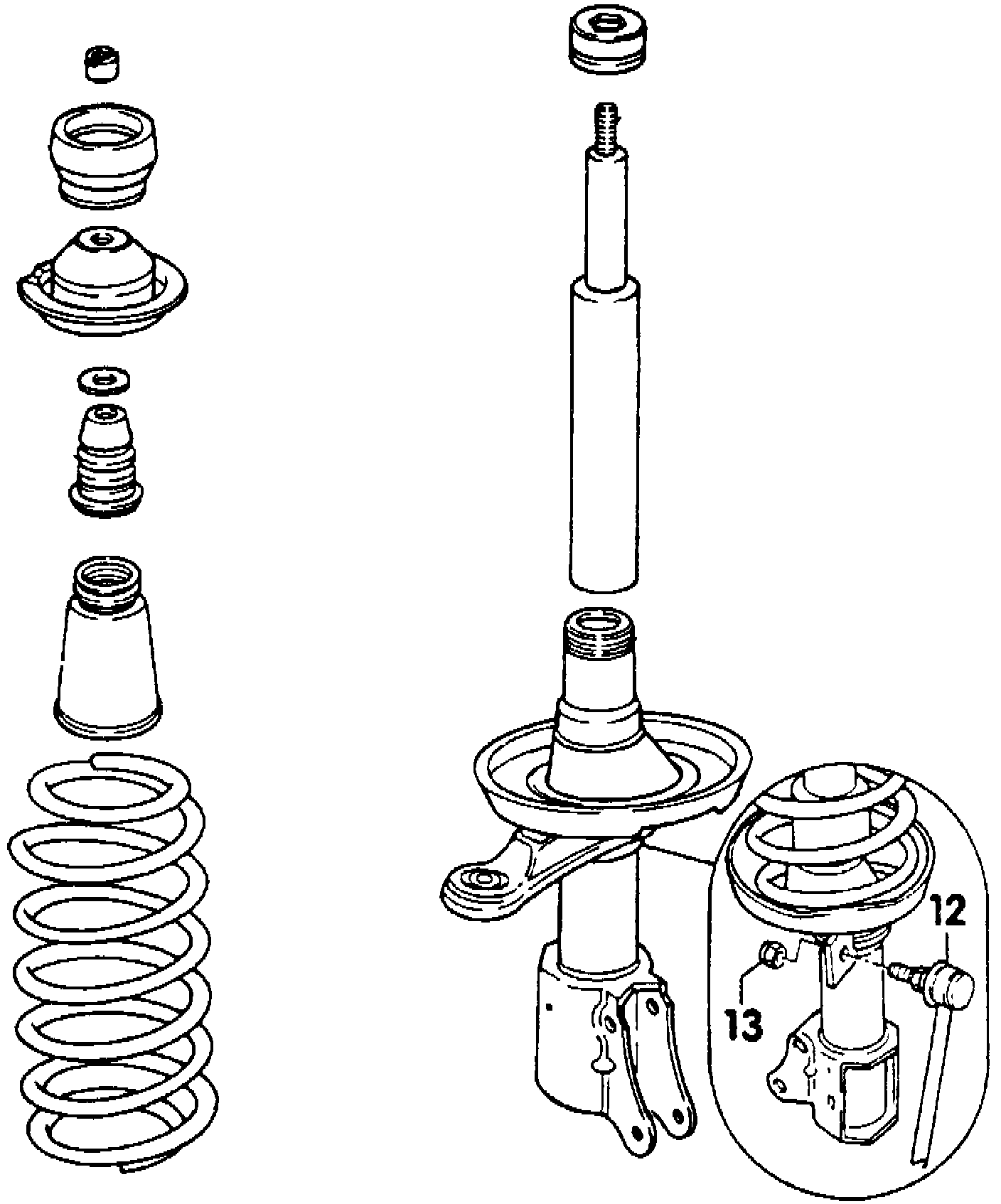 12
13