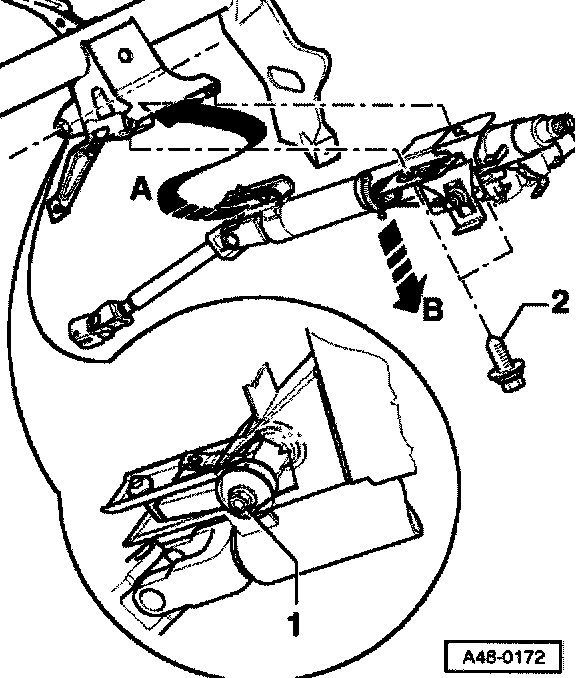 A
B
2
1
A48-0172