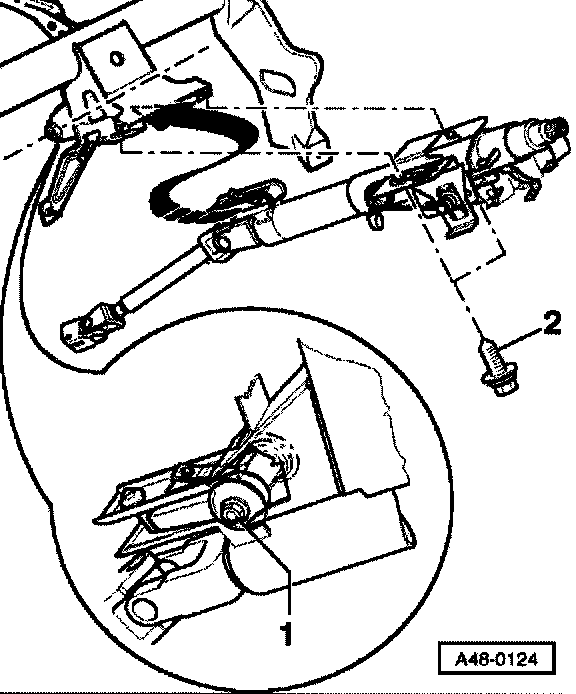 2

1

A48-0124