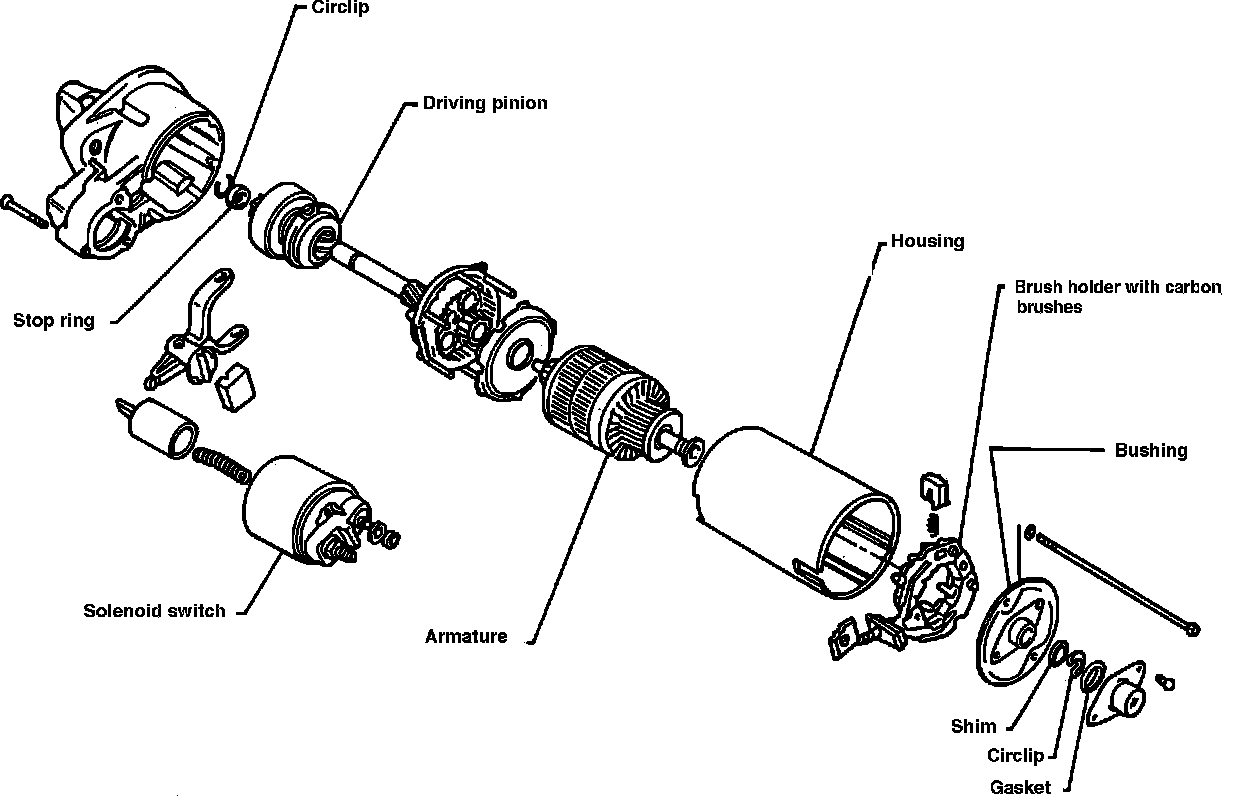 Circlip
Driving pinion
Housing
Brush holder with carbon brushes
Stop ring
Bushing
Solenoid switch
Armature
Shim
Circlip
Gasket