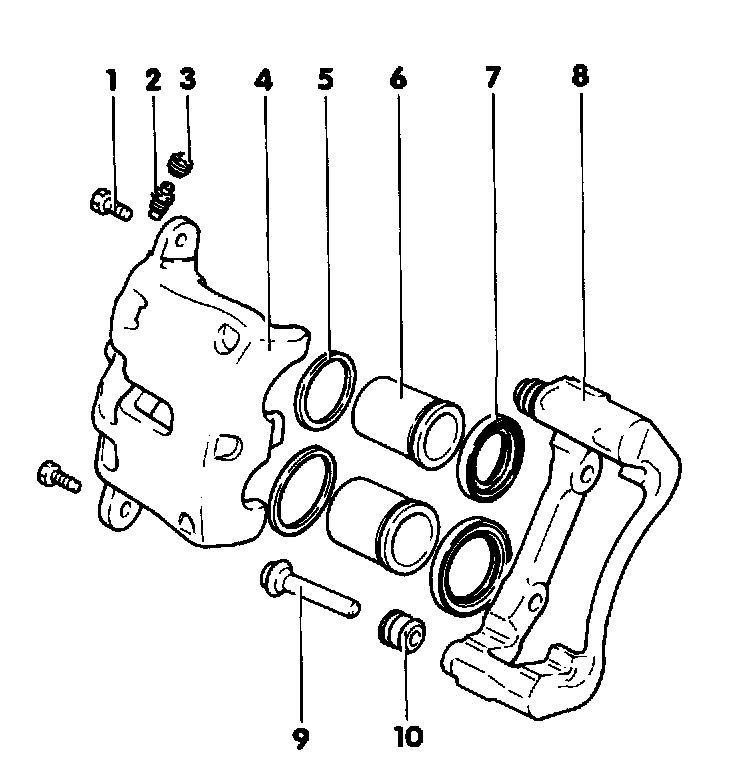 1 2 3 4 5 6 7 8

9 10