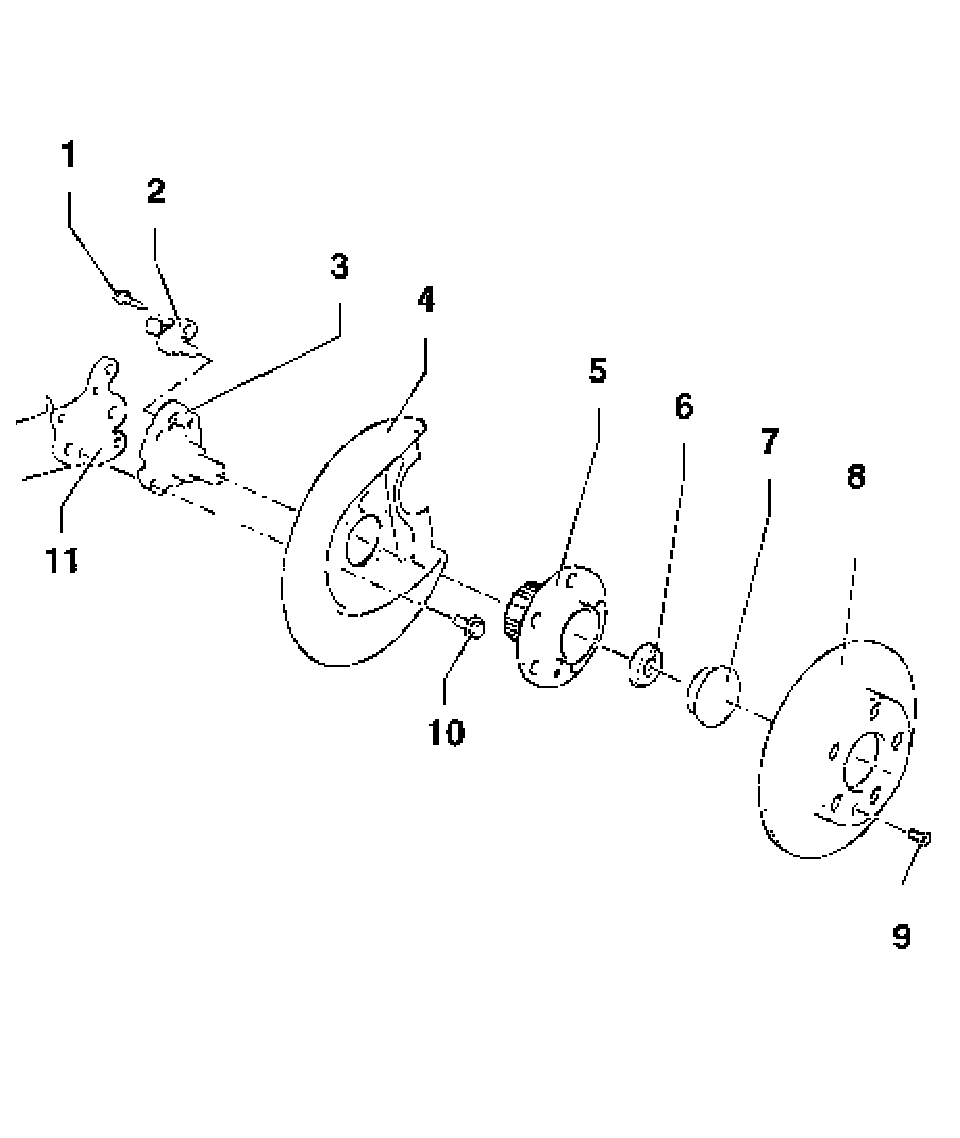 1
2
3
4
5
6
7
8
11
10
9