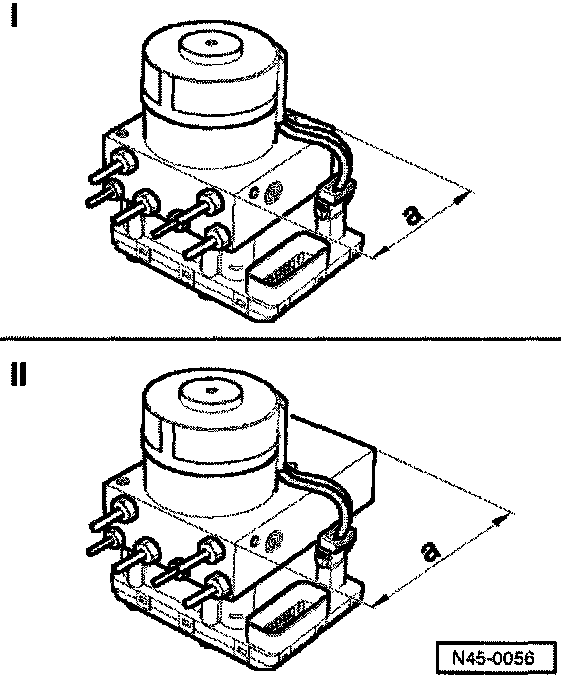 I

a

II

a

N45-0056