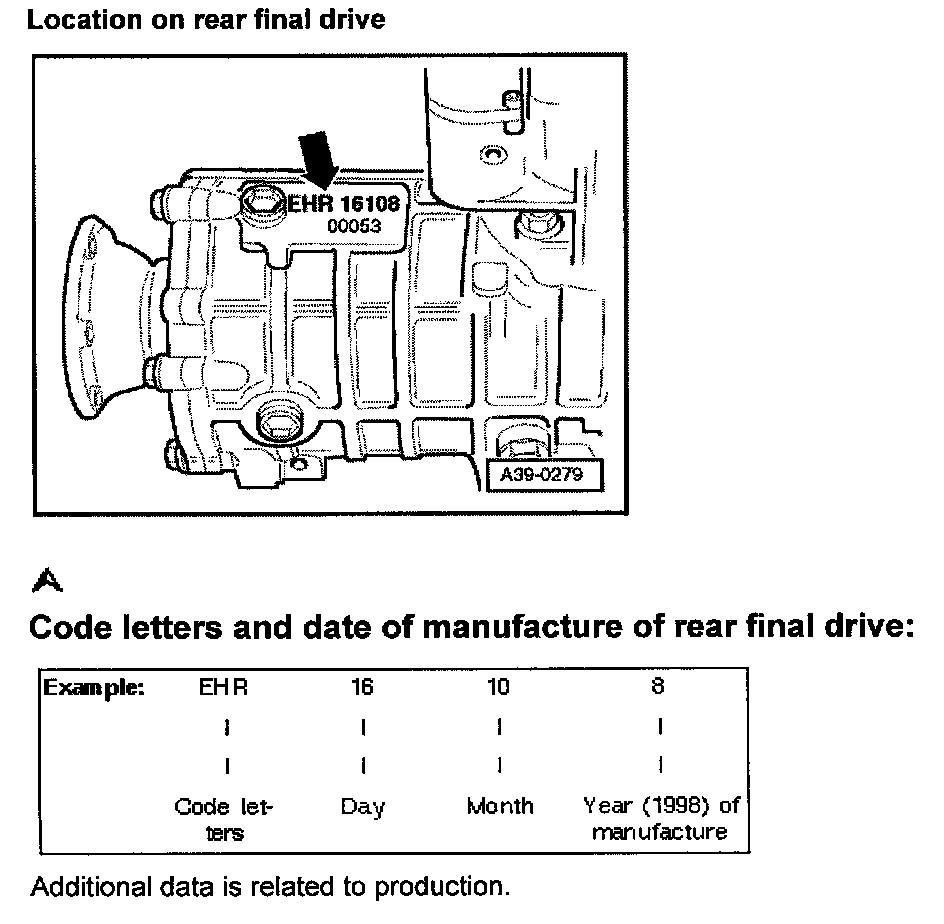 Location on rear final drive

EHR 16108
00053

A39-0279

Code letters and date of manufacture of rear final drive:

| Example: | EHR | 16 | 10 | 8 |
|---|---|---|---|---|
| | I | I | I | I |
| | I | I | I | I |
| | Code letters | Day | Month | Year (1998) of manufacture |

Additional data is related to production.