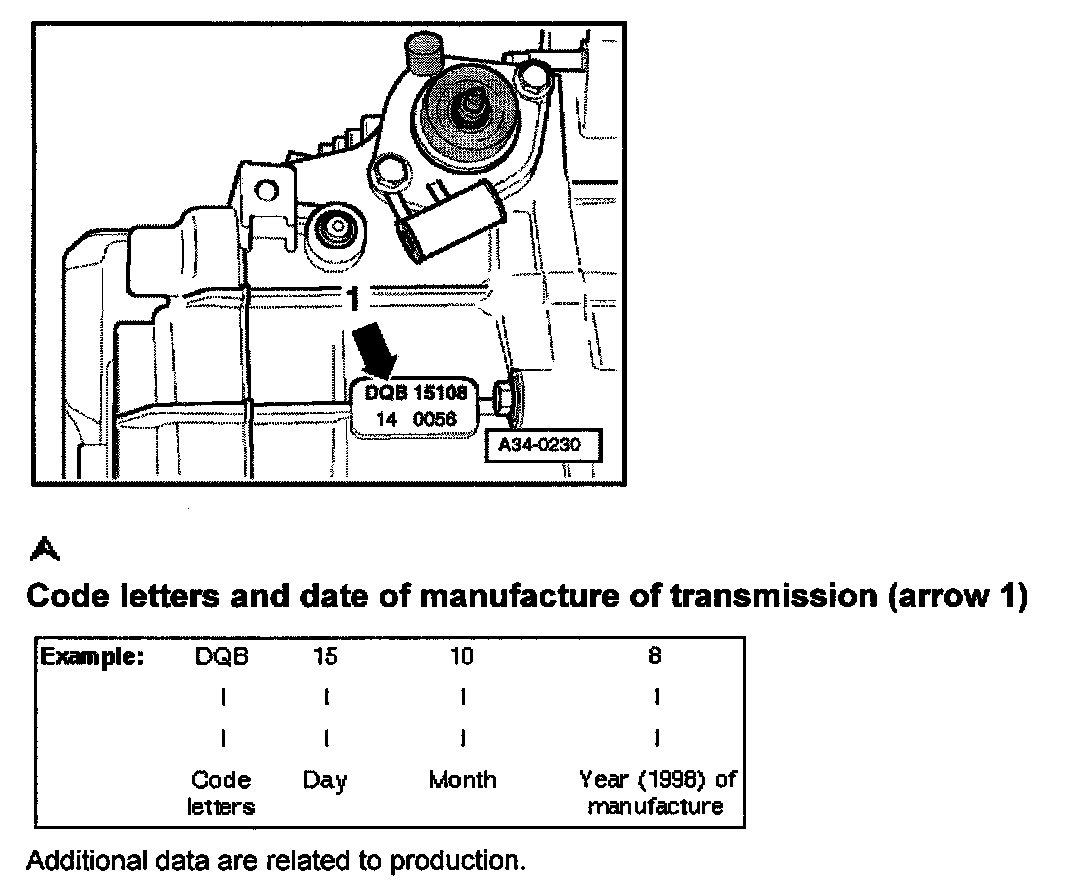 1

DQB 15108
14 0056

A34-0230

Code letters and date of manufacture of transmission (arrow 1)

| Example: | DQB | 15 | 10 | 8 |
|---|---|---|---|---|
| | I | I | I | I |
| | I | I | I | I |
| | Code letters | Day | Month | Year (1998) of manufacture |

Additional data are related to production.