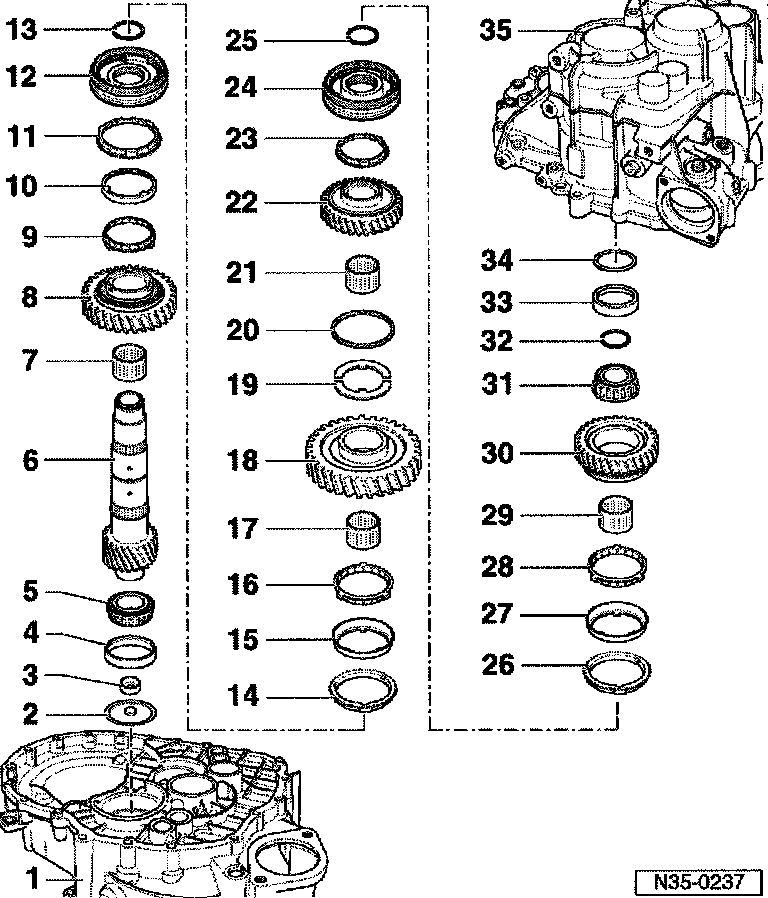 13
12
11
10
9
8
7
6
5
4
3
2
1

25
24
23
22
21
20
19
18
17
16
15
14

35
34
33
32
31
30
29
28
27
26

N35-0237