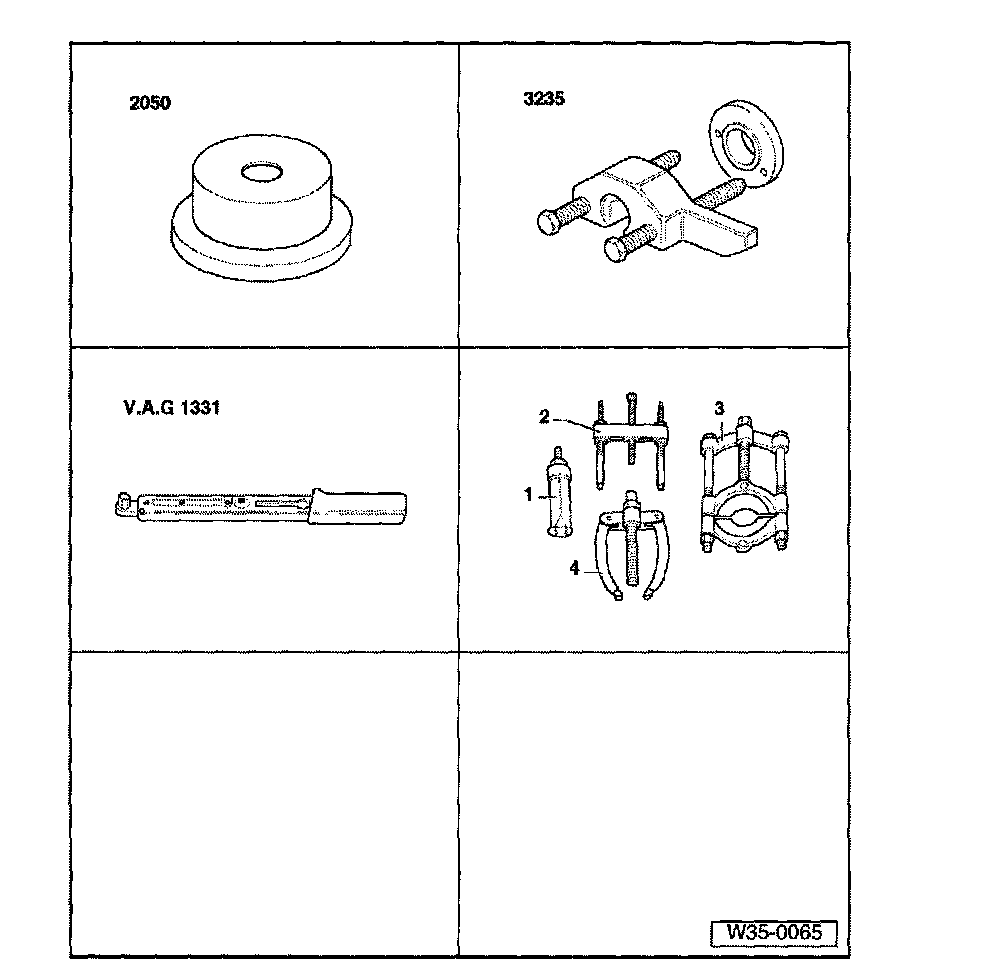 2050

3235

V.A.G 1331

2

3

1

4

W35-0065