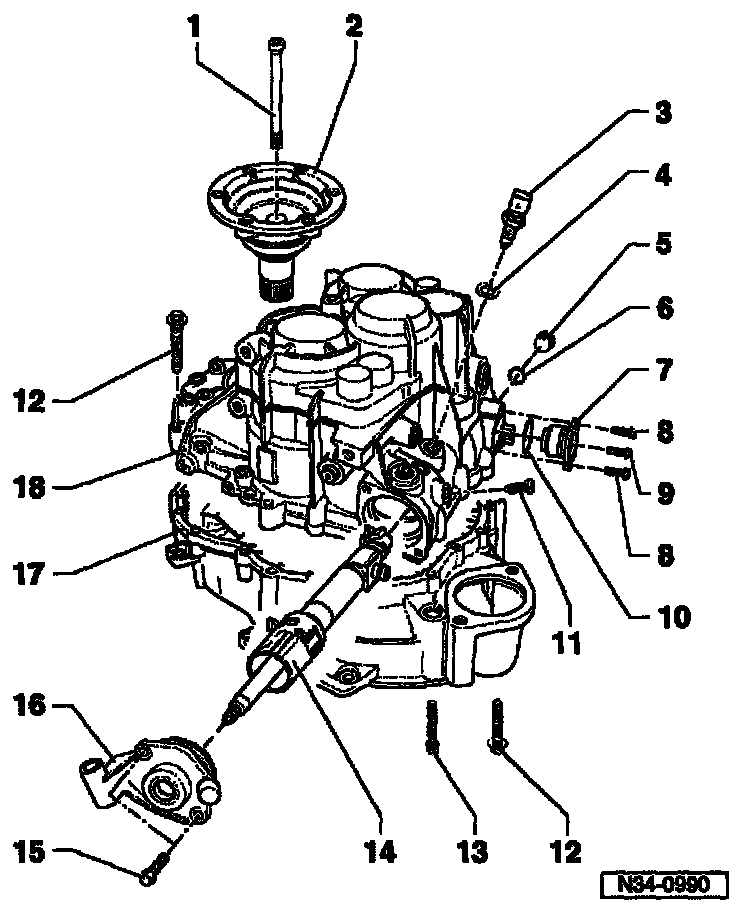 1
2
3
4
5
6
7
8
9
8
10
11
12
18
17
16
15
14
13
12
N34-0990