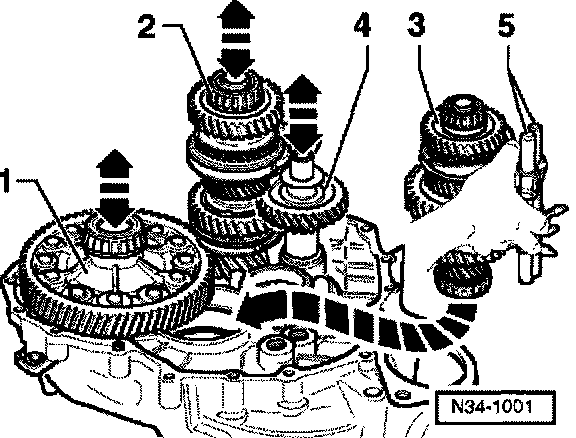 2
4
3
5
1
N34-1001