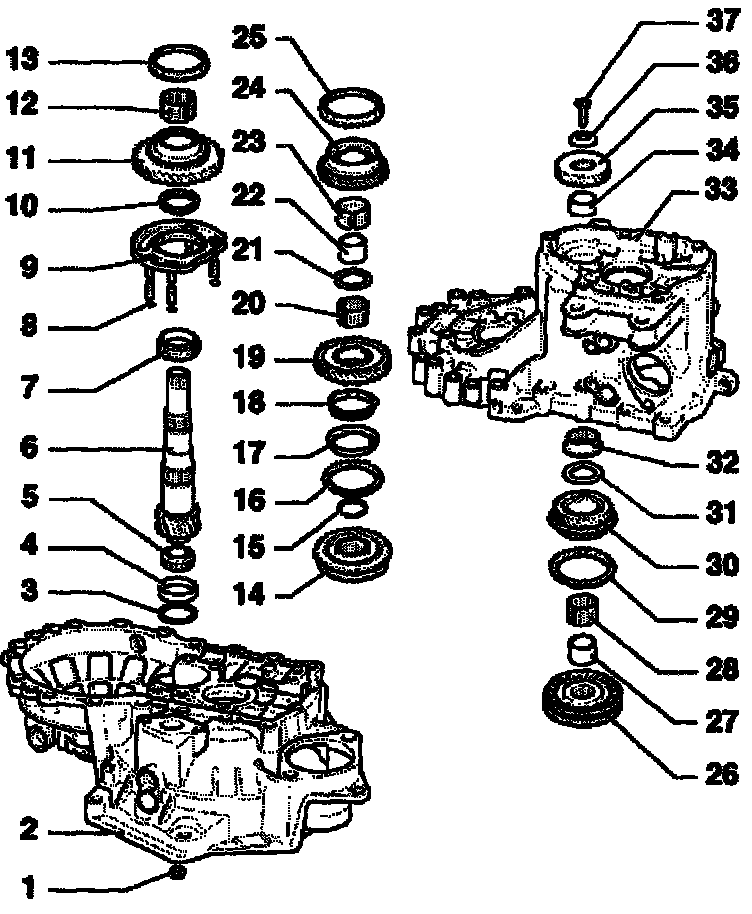 13
12
11
10
9
8
7
6
5
4
3
2
1
25
24
23
22
21
20
19
18
17
16
15
14
37
36
35
34
33
32
31
30
29
28
27
26