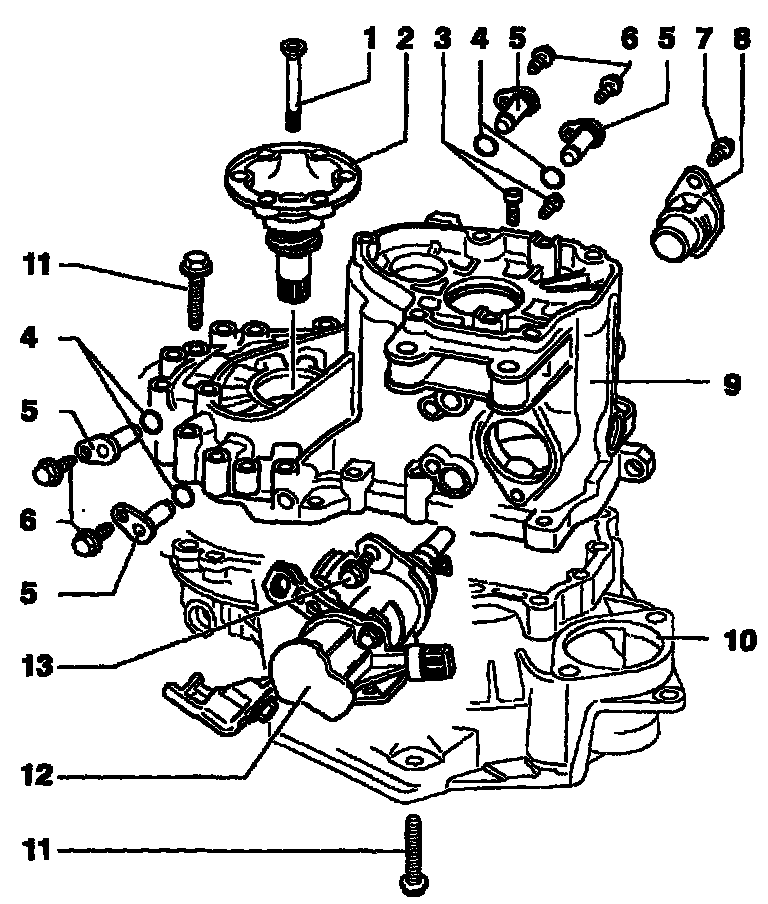 1 2 3 4 5 6 5 7 8

11

4

5

6

5

13

12

11

9

10