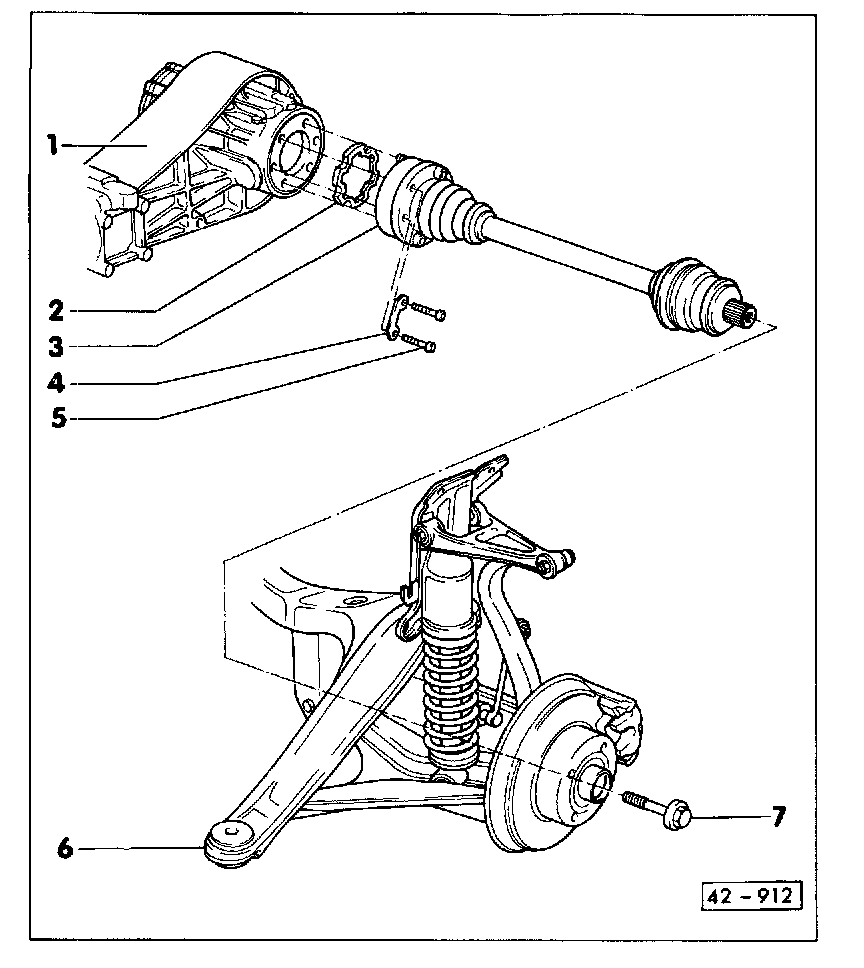 1
2
3
4
5
6
7
42 – 912