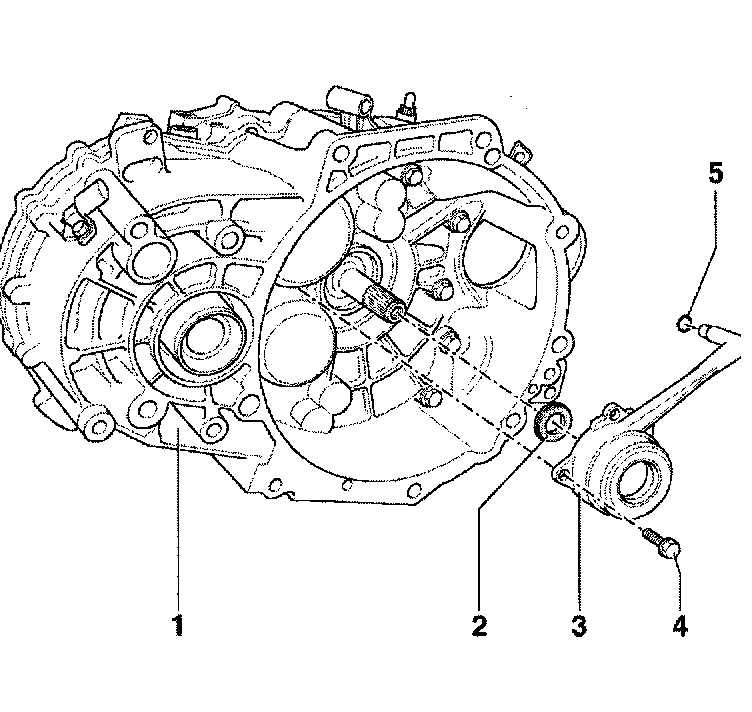 5
1
2
3
4