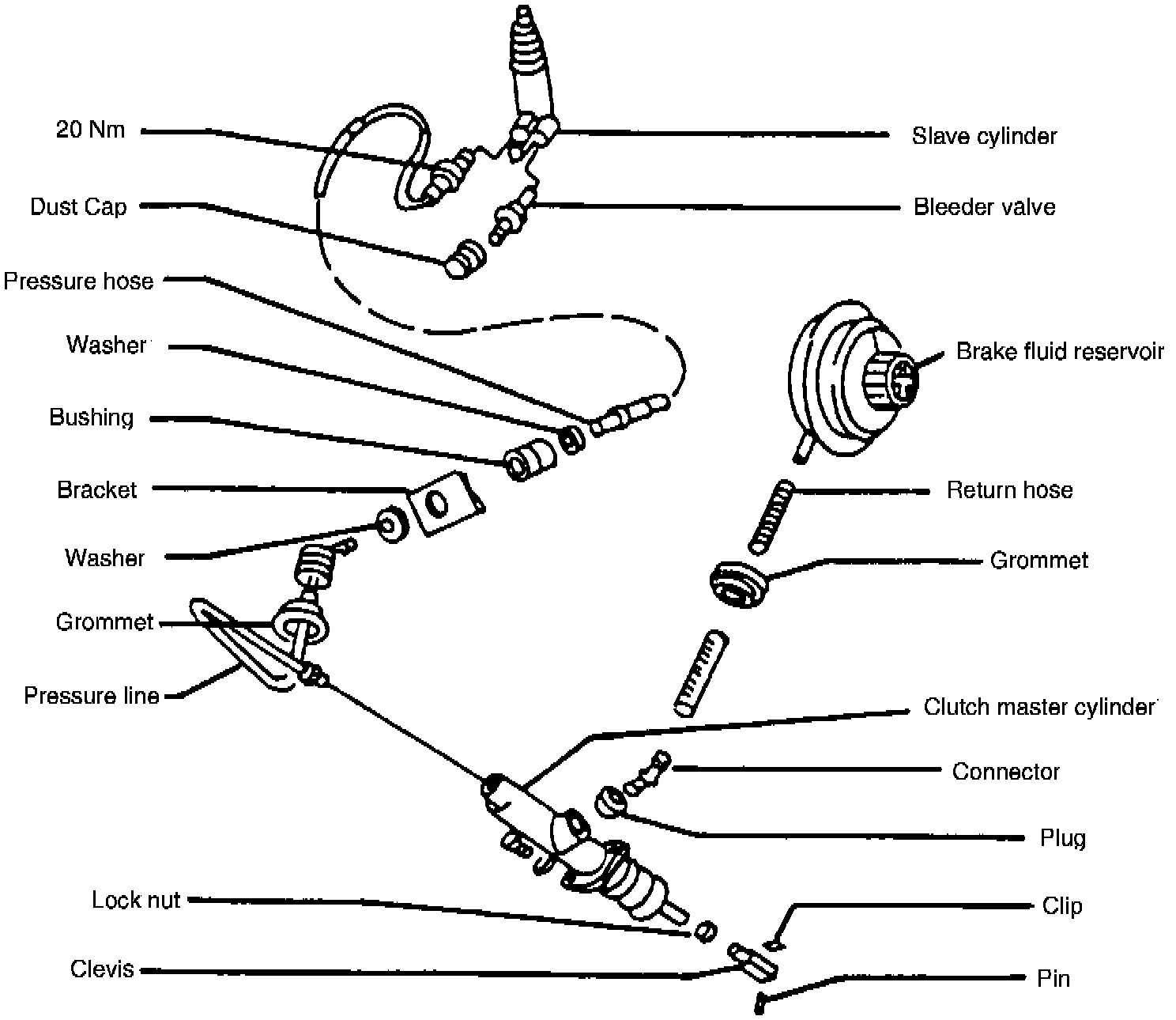 20 Nm
Dust Cap
Pressure hose
Washer
Bushing
Bracket
Washer
Grommet
Pressure line
Lock nut
Clevis
Slave cylinder
Bleeder valve
Brake fluid reservoir
Return hose
Grommet
Clutch master cylinder
Connector
Plug
Clip
Pin