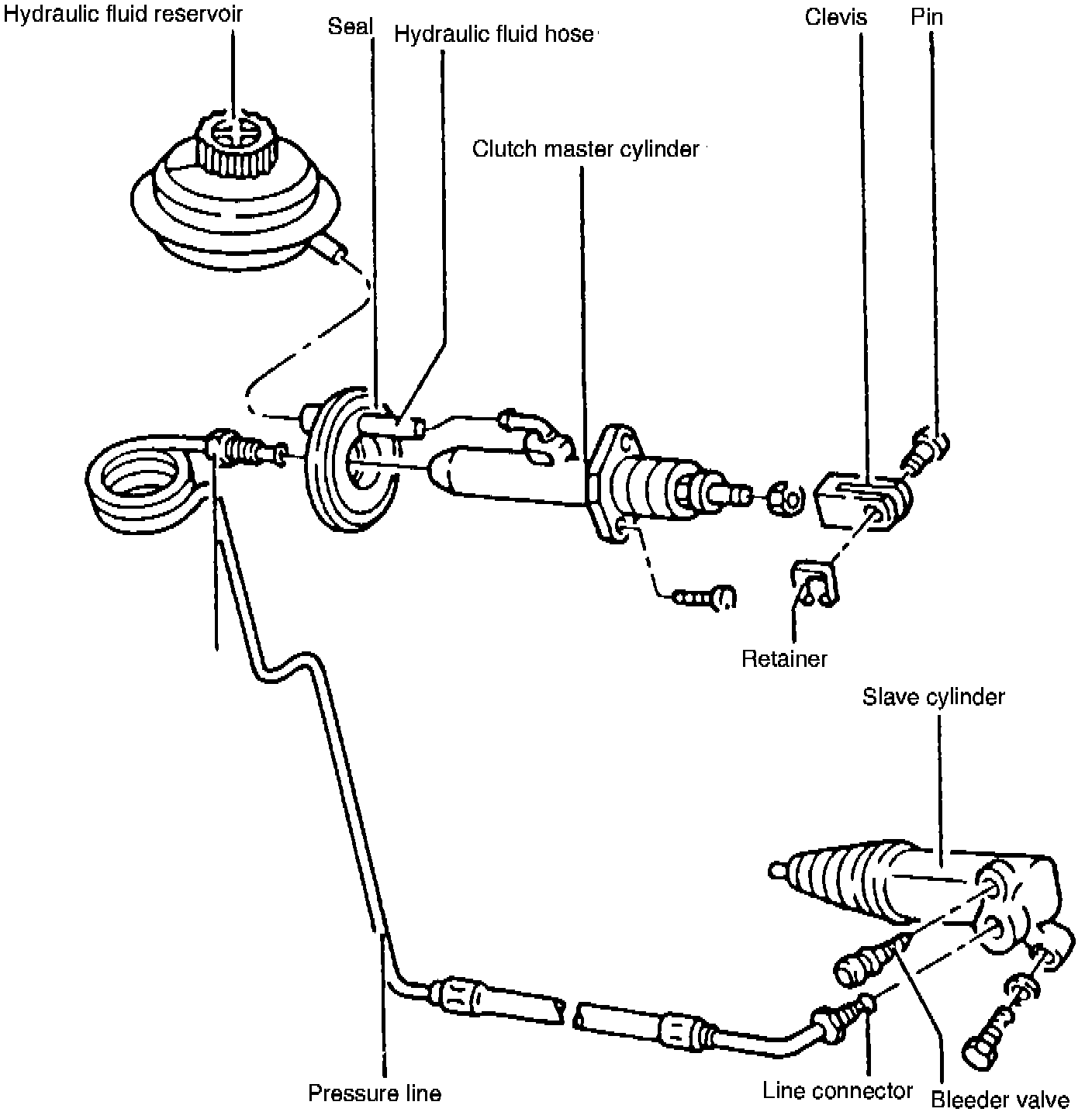 Hydraulic fluid reservoir
Seal
Hydraulic fluid hose
Clevis
Pin
Clutch master cylinder
Retainer
Slave cylinder
Pressure line
Line connector
Bleeder valve