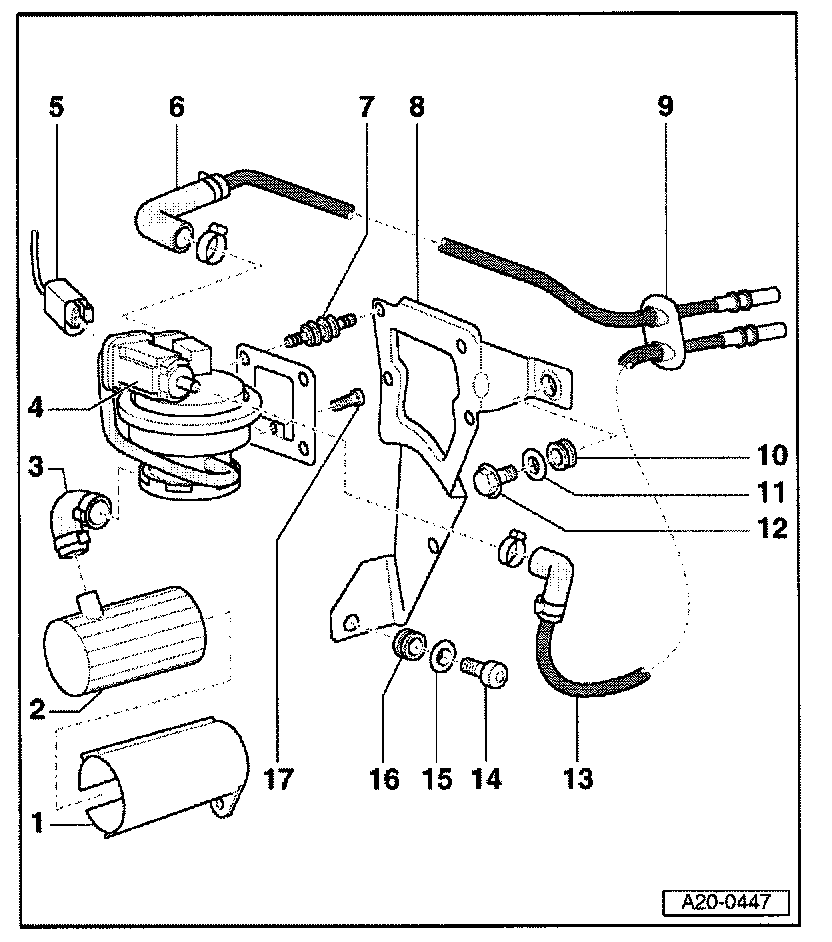 5
6
7
8
9
4
3
10
11
12
2
17
16
15
14
13
1
A20-0447