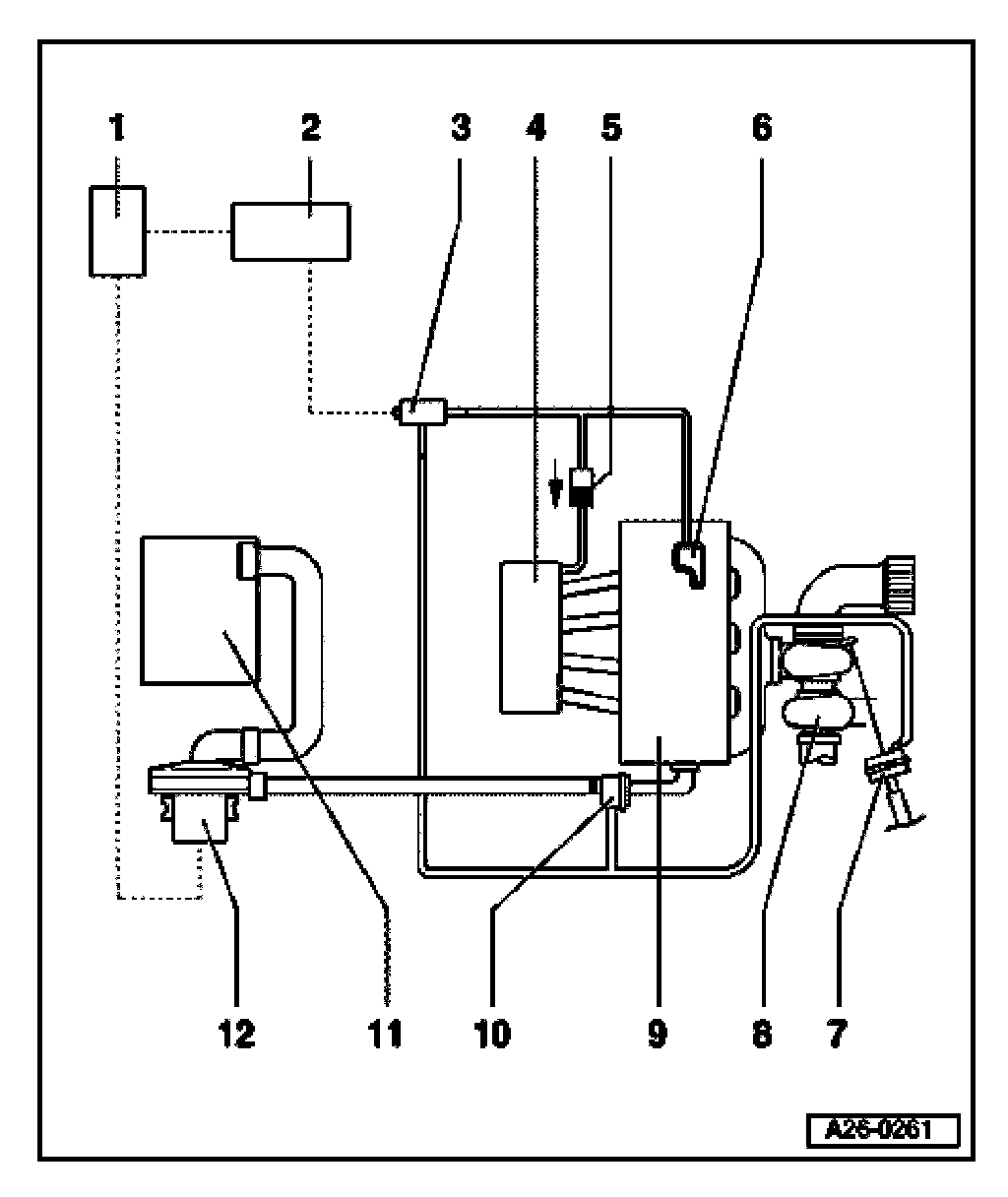 1 2 3 4 5 6

12 11 10 9 8 7

A26-0261