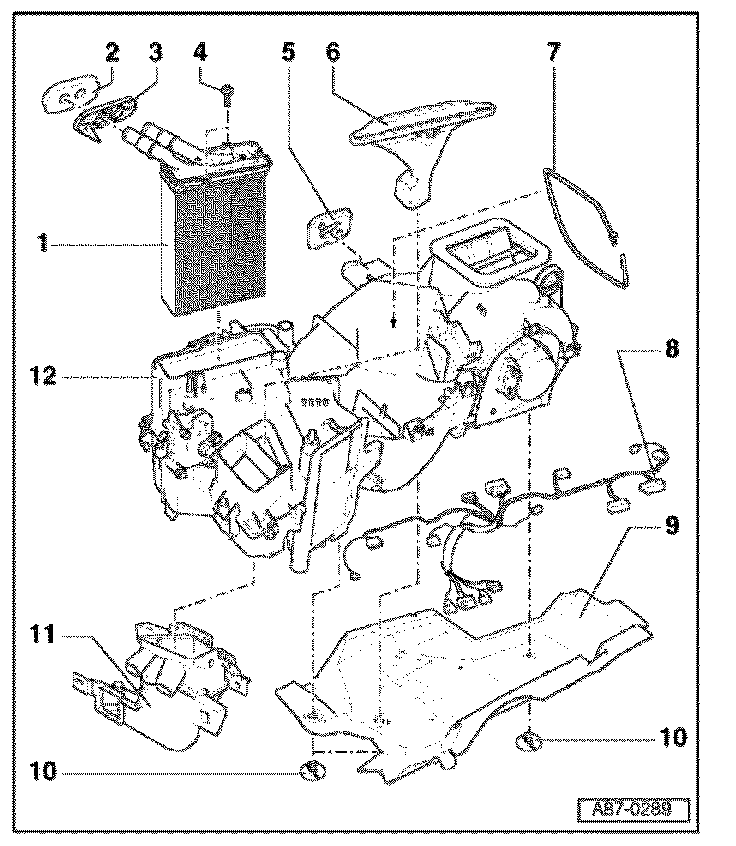 2
3
4
5
6
7
1
12
8
9
11
10
10
A87-0289