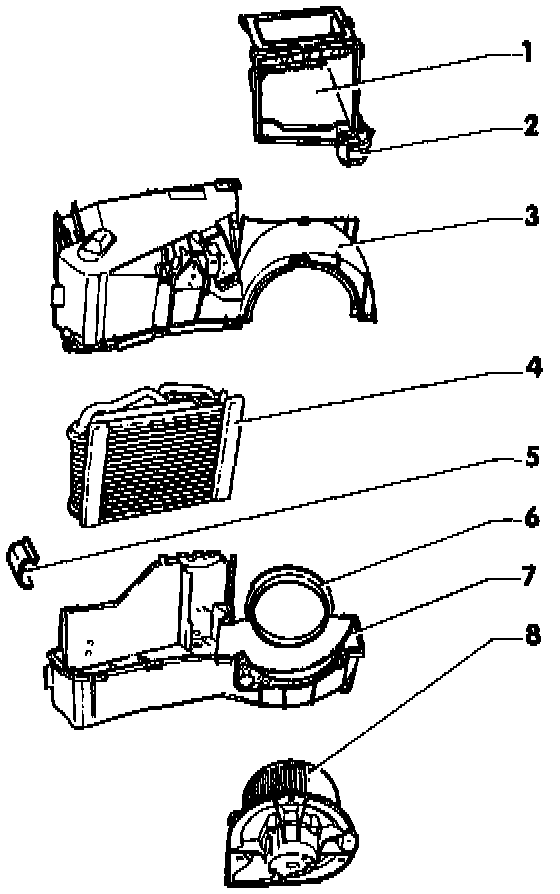 1
2
3
4
5
6
7
8