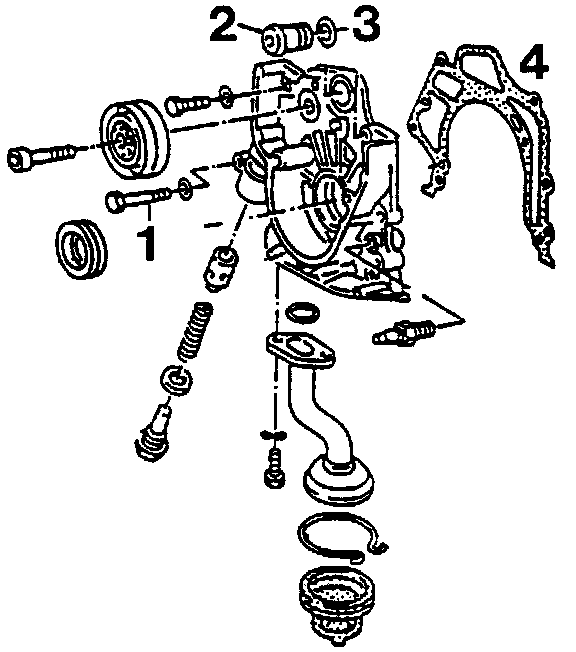 2
3
4
1